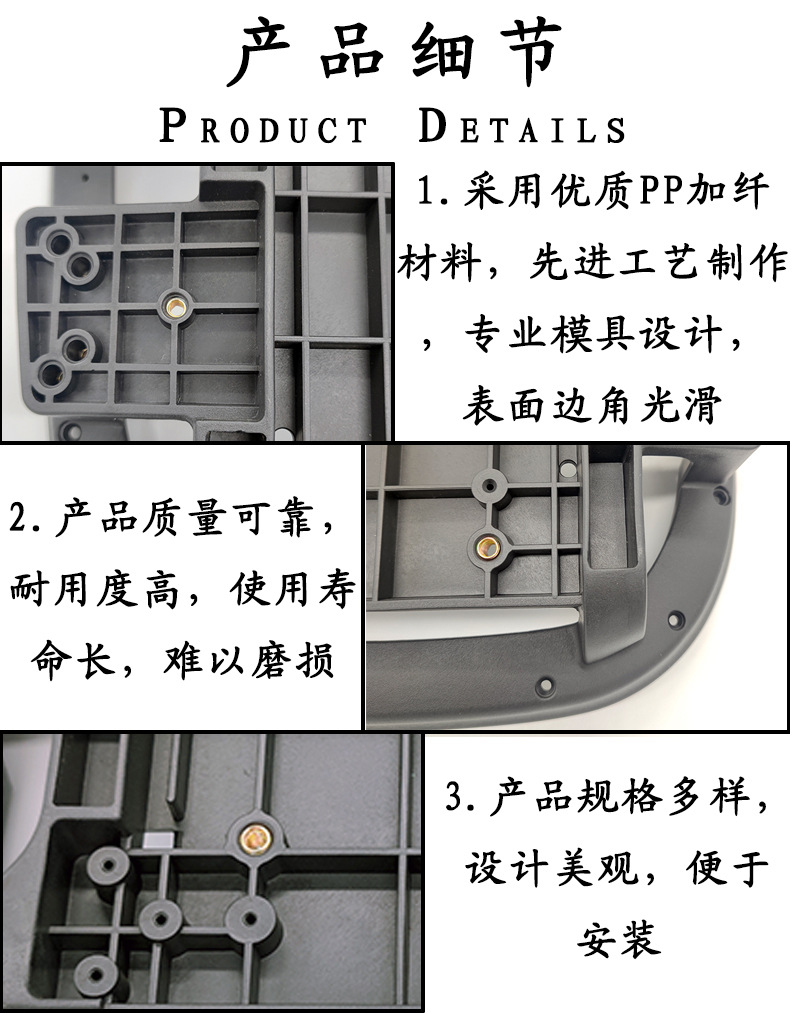 产品细节
PRODUCT DETAILS

1.采用优质PP加纤材料，先进工艺制作，专业模具设计，表面边角光滑

2.产品质量可靠，耐用度高，使用寿命长，难以磨损

3.产品规格多样，设计美观，便于安装