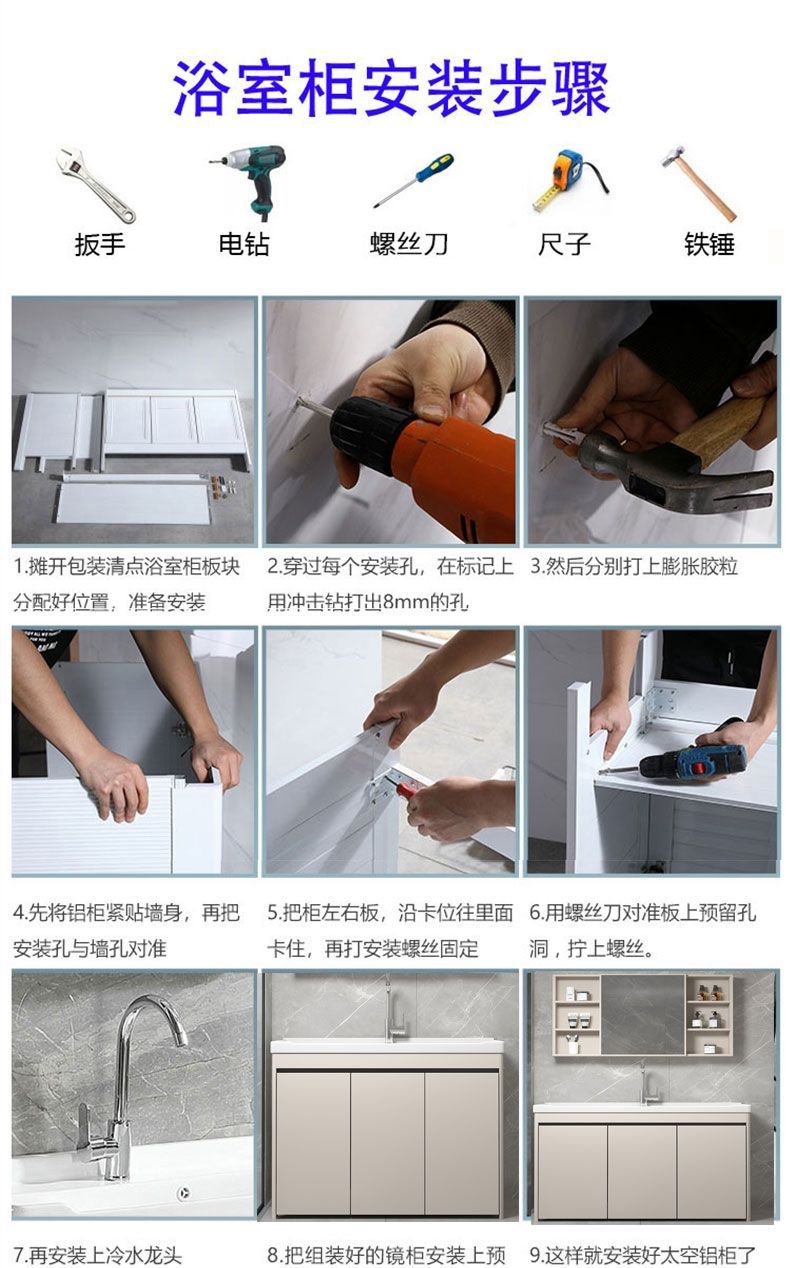 浴室柜安装步骤

扳手

电钻

螺丝刀

尺子

铁锤

1.摊开包装清点浴室柜板块分配好位置，准备安装

2.穿过每个安装孔，在标记上用冲击钻打出8mm的孔

3.然后分别打上膨胀胶粒

4.先将铝柜紧贴墙身，再把安装孔与墙孔对准

5.把柜左右板，沿卡位往里面卡住，再打安装螺丝固定

6.用螺丝刀对准板上预留孔洞，拧上螺丝。

7.再安装上冷水龙头

8.把组装好的镜柜安装上预

9.这样就安装好太空铝柜了