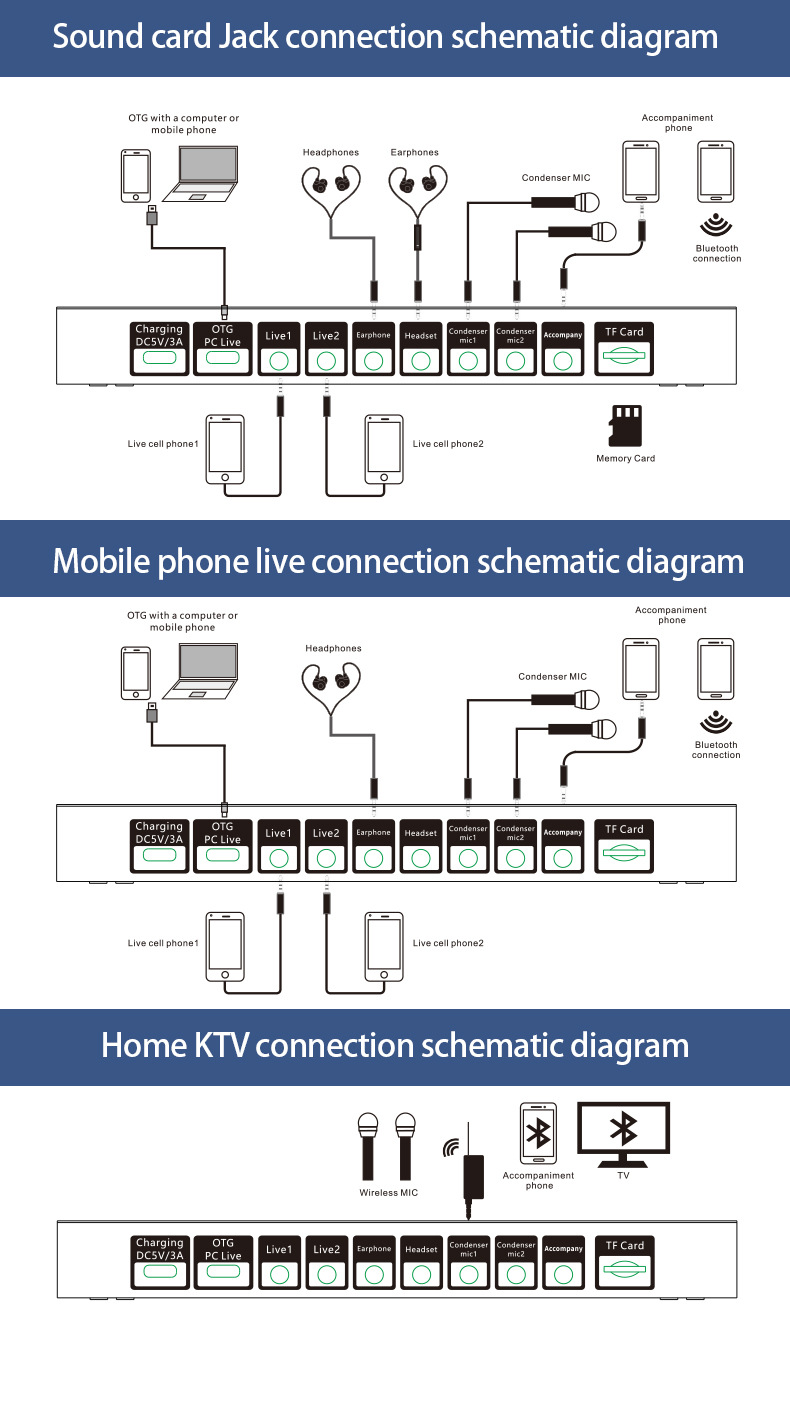 Sound card Jack connection schematic diagram

OTG with a computer or mobile phone

Headphones

Earphones

Condenser MIC

Accompaniment phone

Bluetooth connection

Charging DC5V/3A

OTG PC Live

Live1

Live2

Earphone

Headset

Condenser mic1

Condenser mic2

Accompany

TF Card

Live cell phone1

Live cell phone2

Memory Card

Mobile phone live connection schematic diagram

OTG with a computer or mobile phone

Headphones

Condenser MIC

Accompaniment phone

Bluetooth connection

Charging DC5V/3A

OTG PC Live

Live1

Live2

Earphone

Headset

Condenser mic1

Condenser mic2

Accompany

TF Card

Live cell phone1

Live cell phone2

Home KTV connection schematic diagram

Wireless MIC

Accompaniment phone

TV

Charging DC5V/3A

OTG PC Live

Live1

Live2

Earphone

Headset

Condenser mic1

Condenser mic2

Accompany

TF Card