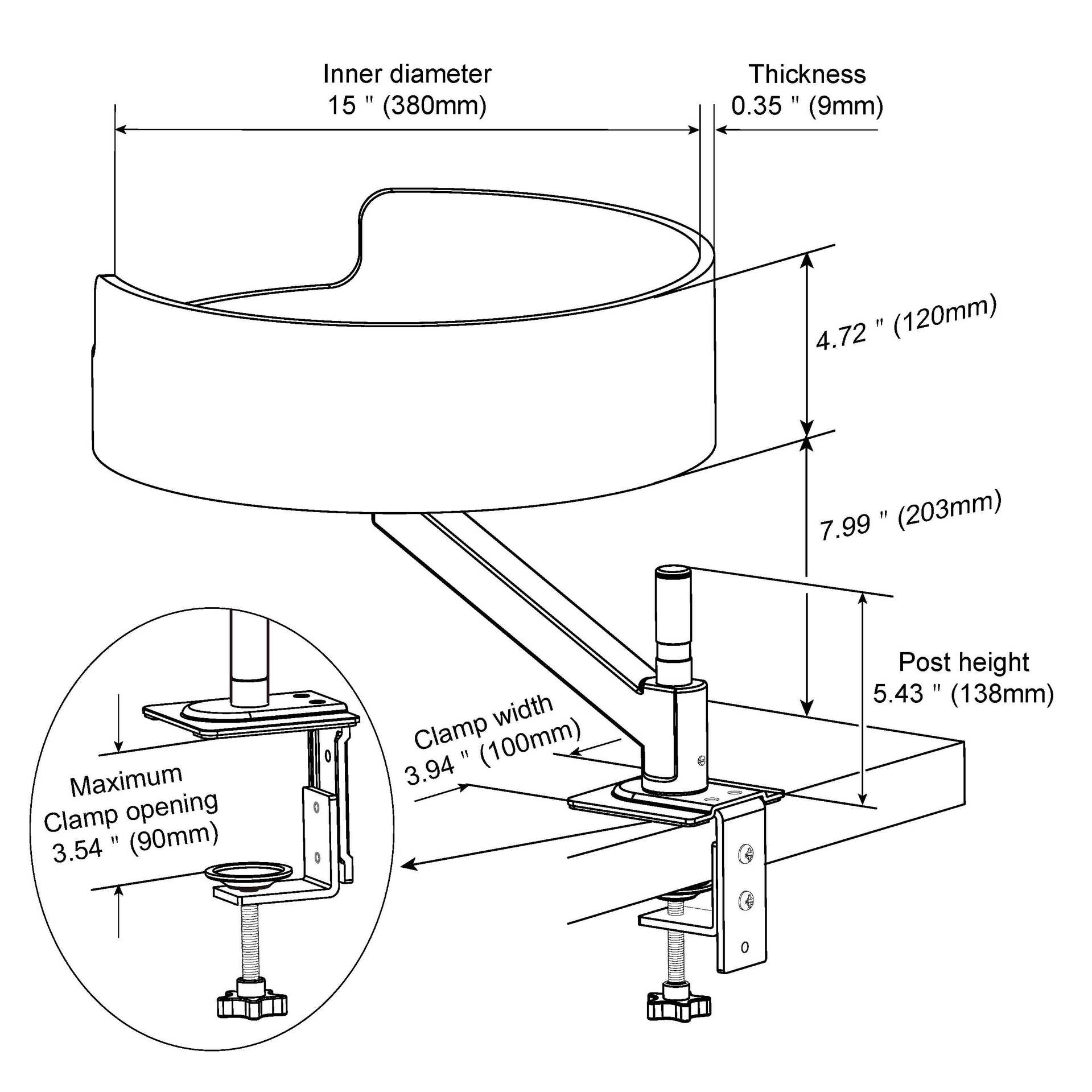 Inner diameter
15 " (380mm)

Thickness
0.35 " (9mm)

4.72 " (120mm)

7.99 " (203mm)

Post height
5.43 " (138mm)

Clamp width
3.94 " (100mm)

Maximum
Clamp opening
3.54 " (90mm)