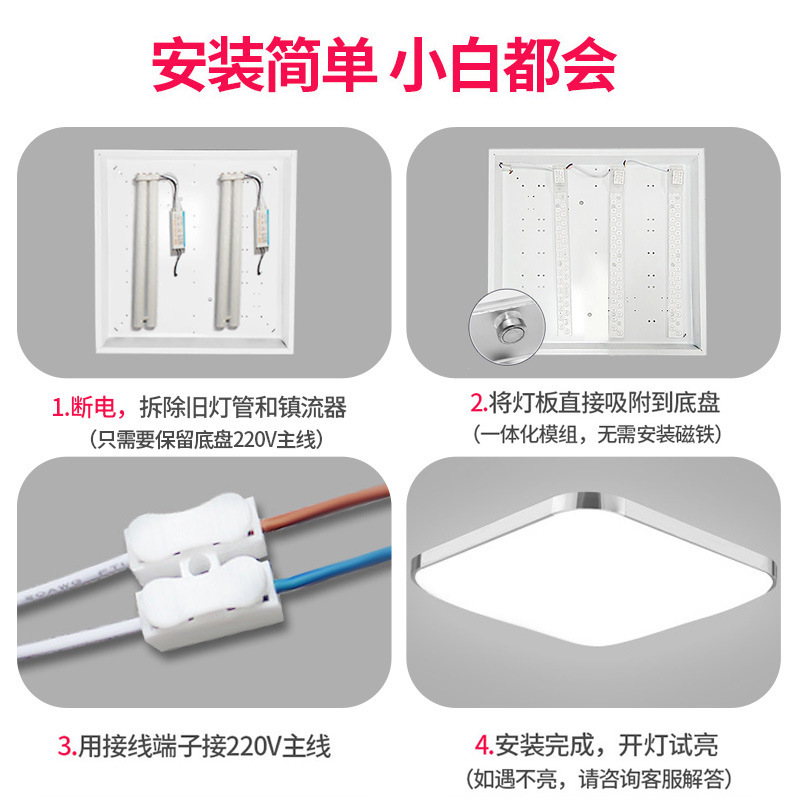 安装简单 小白都会

1.断电，拆除旧灯管和镇流器
（只需要保留底盘220V主线）

2.将灯板直接吸附到底盘
（一体化模组，无需安装磁铁）

3.用接线端子接220V主线

4.安装完成，开灯试亮
（如遇不亮，请咨询客服解答）