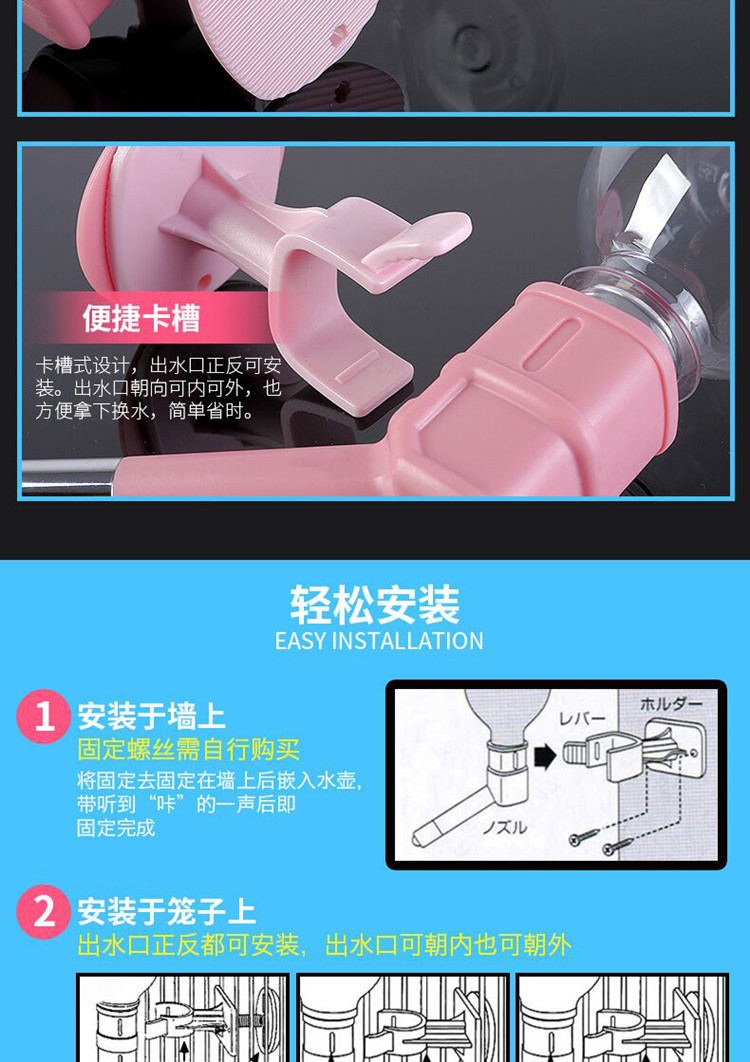 便捷卡槽

卡槽式设计，出水口正反可安装。出水口朝向可内可外，也方便拿下换水，简单省时。

轻松安装
EASY INSTALLATION

1 安装于墙上
固定螺丝需自行购买
将固定去固定在墙上后嵌入水壶，带听到“咔”的一声后即固定完成

レバー
ホルダー
ノズル

2 安装于笼子上
出水口正反都可安装，出水口可朝内也可朝外