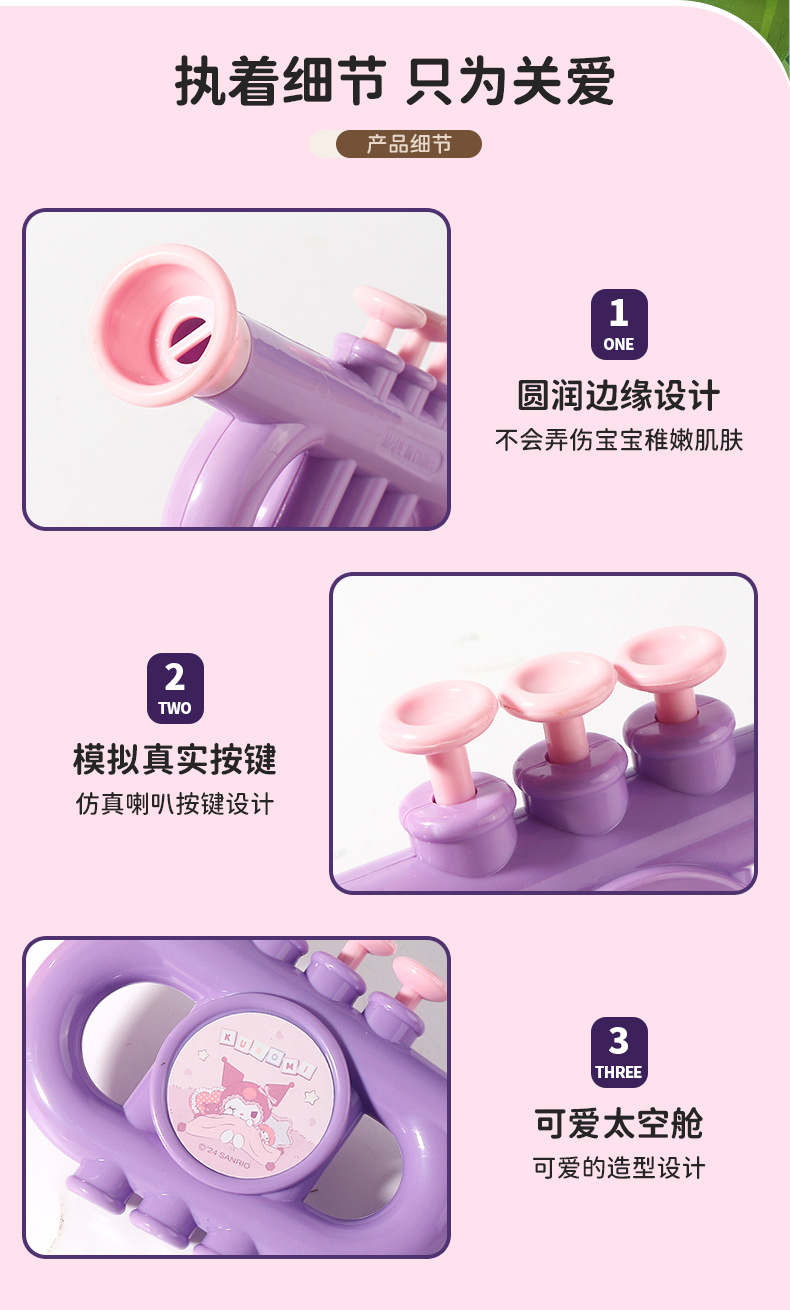 执着细节 只为关爱

产品细节

1
ONE
圆润边缘设计
不会弄伤宝宝稚嫩肌肤

2
TWO
模拟真实按键
仿真喇叭按键设计

KUROMI
©'24 SANRIO

3
THREE
可爱太空舱
可爱的造型设计