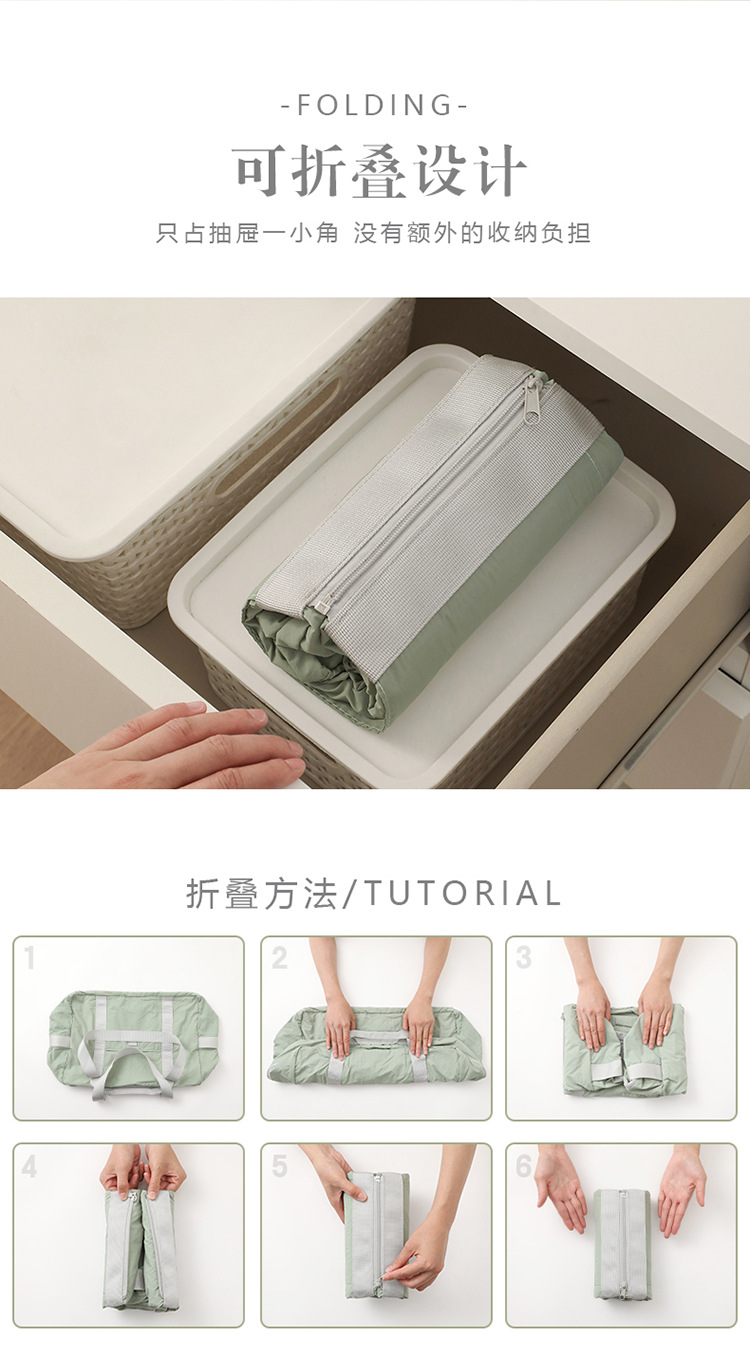 -FOLDING-

可折叠设计

只占抽屉一小角 没有额外的收纳负担

折叠方法/TUTORIAL

1

2

3

4

5

6