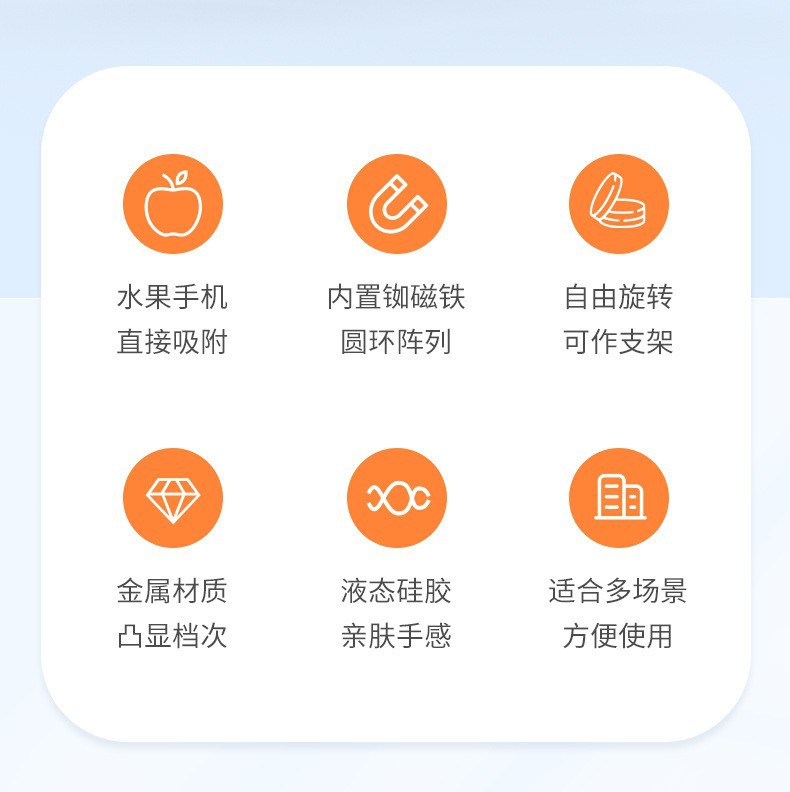 水果手机
直接吸附

内置铷磁铁
圆环阵列

自由旋转
可作支架

金属材质
凸显档次

液态硅胶
亲肤手感

适合多场景
方便使用