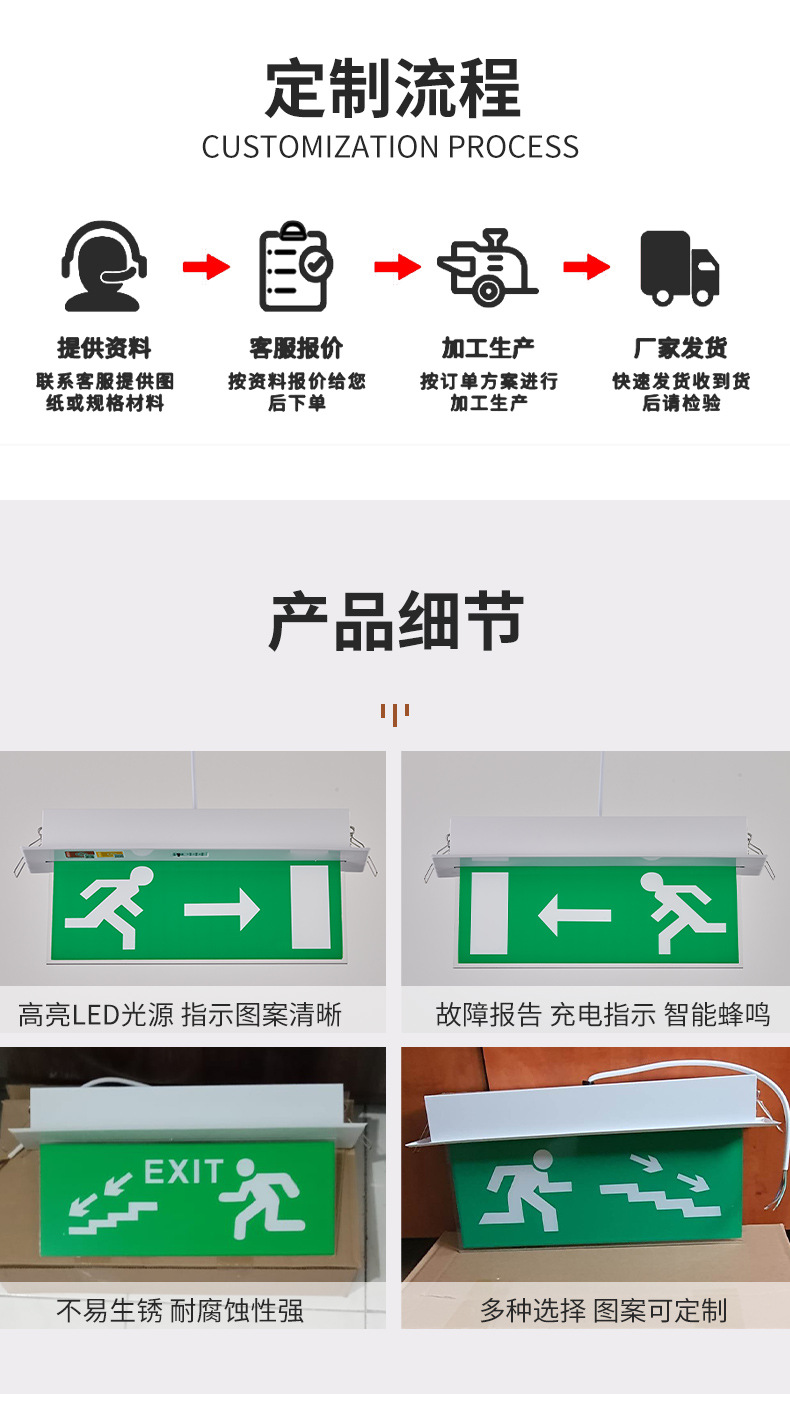 定制流程
CUSTOMIZATION PROCESS

提供资料
联系客服提供图纸或规格材料

客服报价
按资料报价给您后下单

加工生产
按订单方案进行加工生产

厂家发货
快速发货收到货后请检验

产品细节

高亮LED光源 指示图案清晰

故障报告 充电指示 智能蜂鸣

EXIT

不易生锈 耐腐蚀性强

多种选择 图案可定制