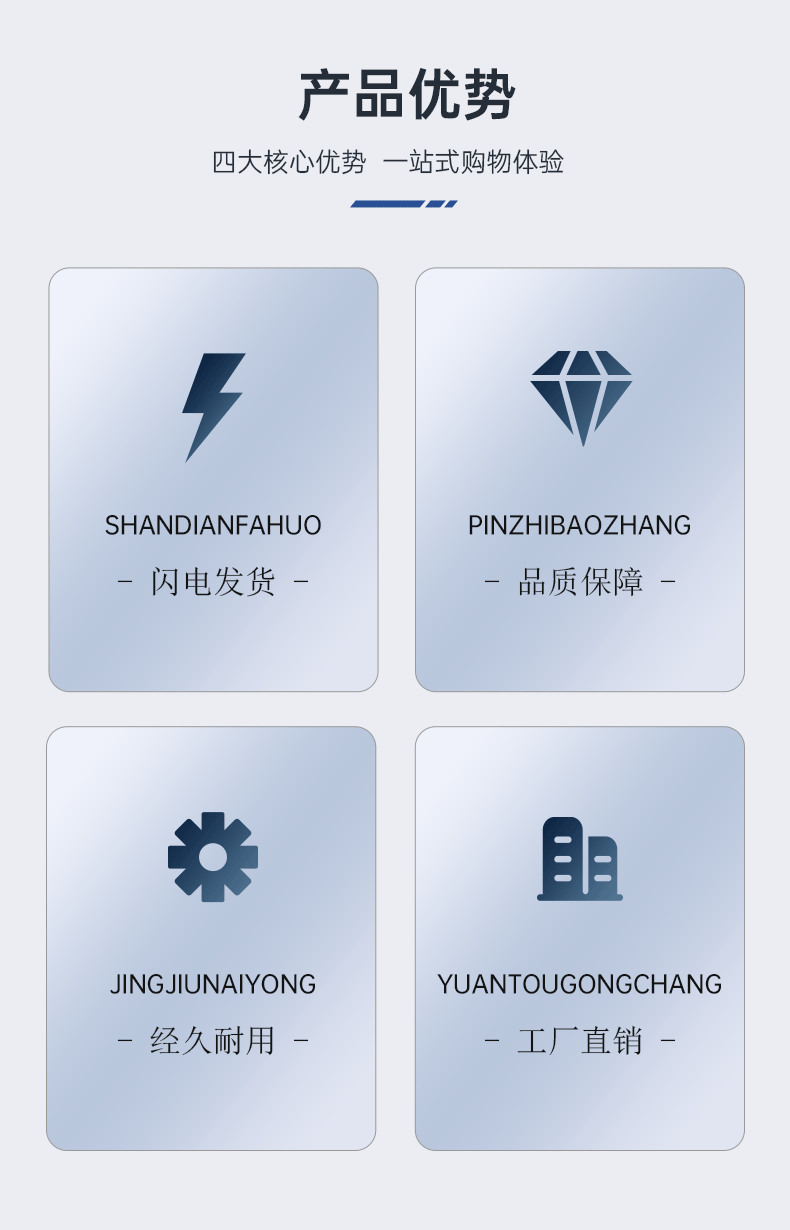 产品优势

四大核心优势 一站式购物体验

SHANDIANFAHUO

- 闪电发货 -

PINZHIBAOZHANG

- 品质保障 -

JINGJIUNAIYONG

- 经久耐用 -

YUANTOUGONGCHANG

- 工厂直销 -