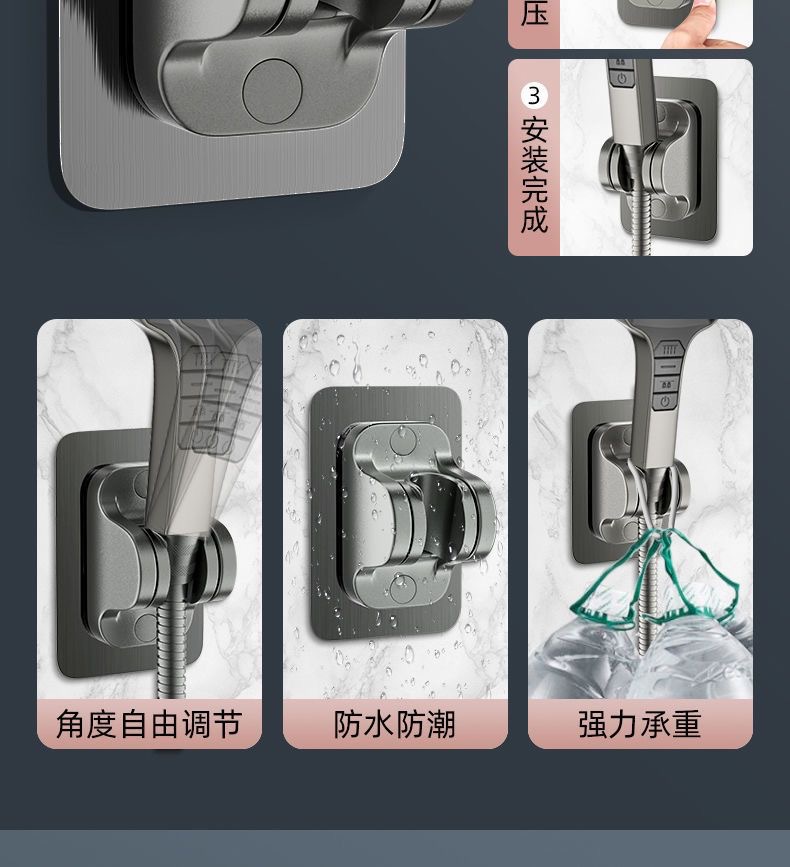 压

3
安装完成

角度自由调节

防水防潮

强力承重