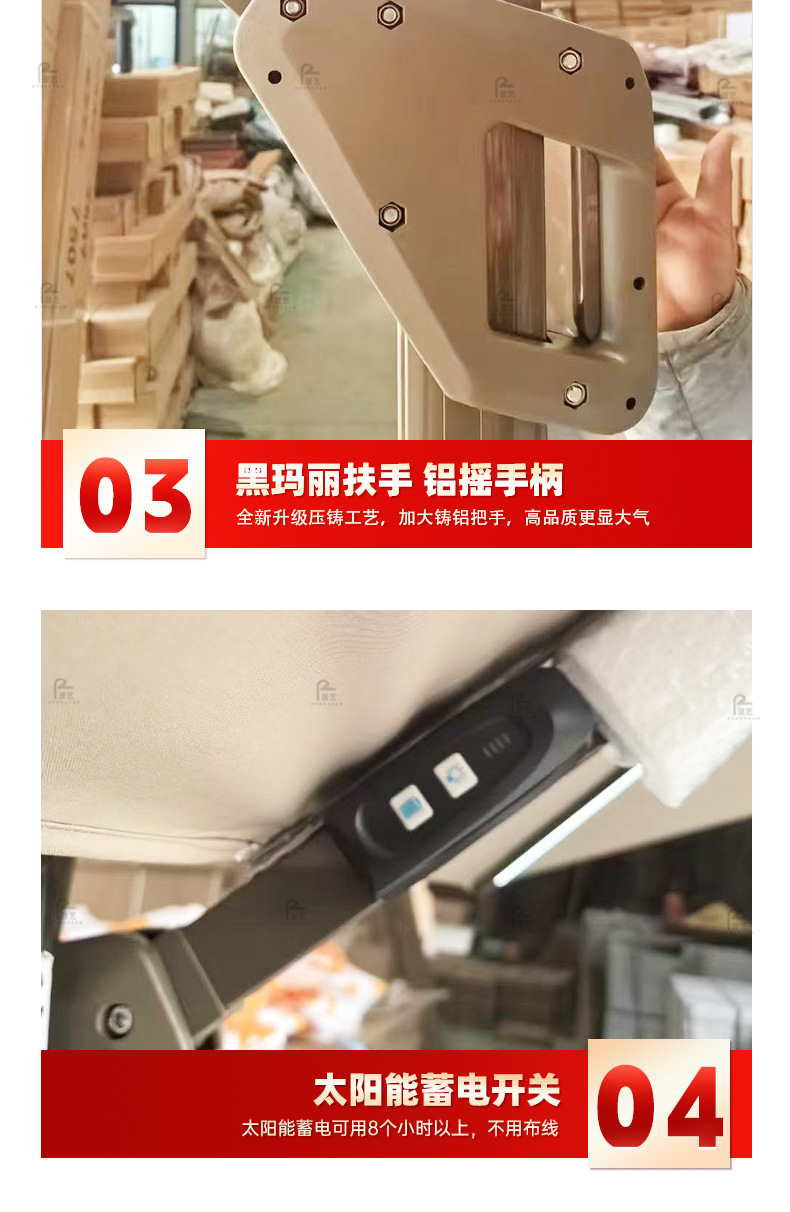 03

黑玛丽扶手 铝摇手柄

全新升级压铸工艺，加大铸铝把手，高品质更显大气

太阳能蓄电开关

太阳能蓄电可用8个小时以上，不用布线

04