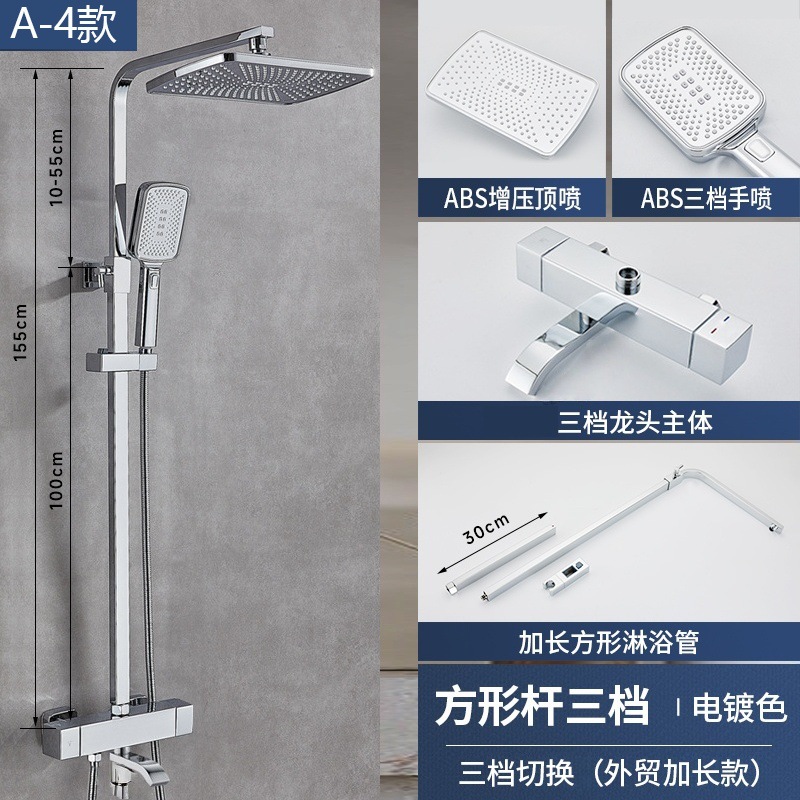 A-4款

10-55cm

155cm

100cm

ABS增压顶喷

ABS三档手喷

三档龙头主体

30cm

加长方形淋浴管

方形杆三档 | 电镀色

三档切换（外贸加长款）