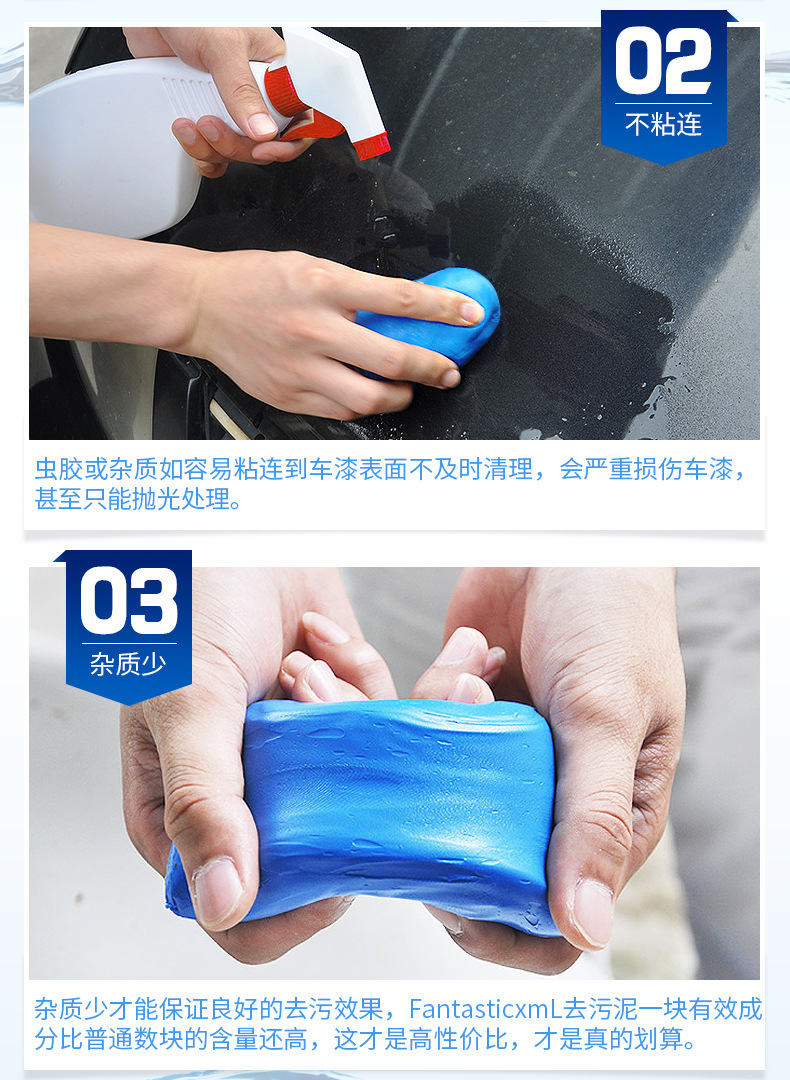 02
不粘连

虫胶或杂质如容易粘连到车漆表面不及时清理，会严重损伤车漆，甚至只能抛光处理。

03
杂质少

杂质少才能保证良好的去污效果，FantasticxmL去污泥一块有效成分比普通数块的含量还高，这才是高性价比，才是真的划算。