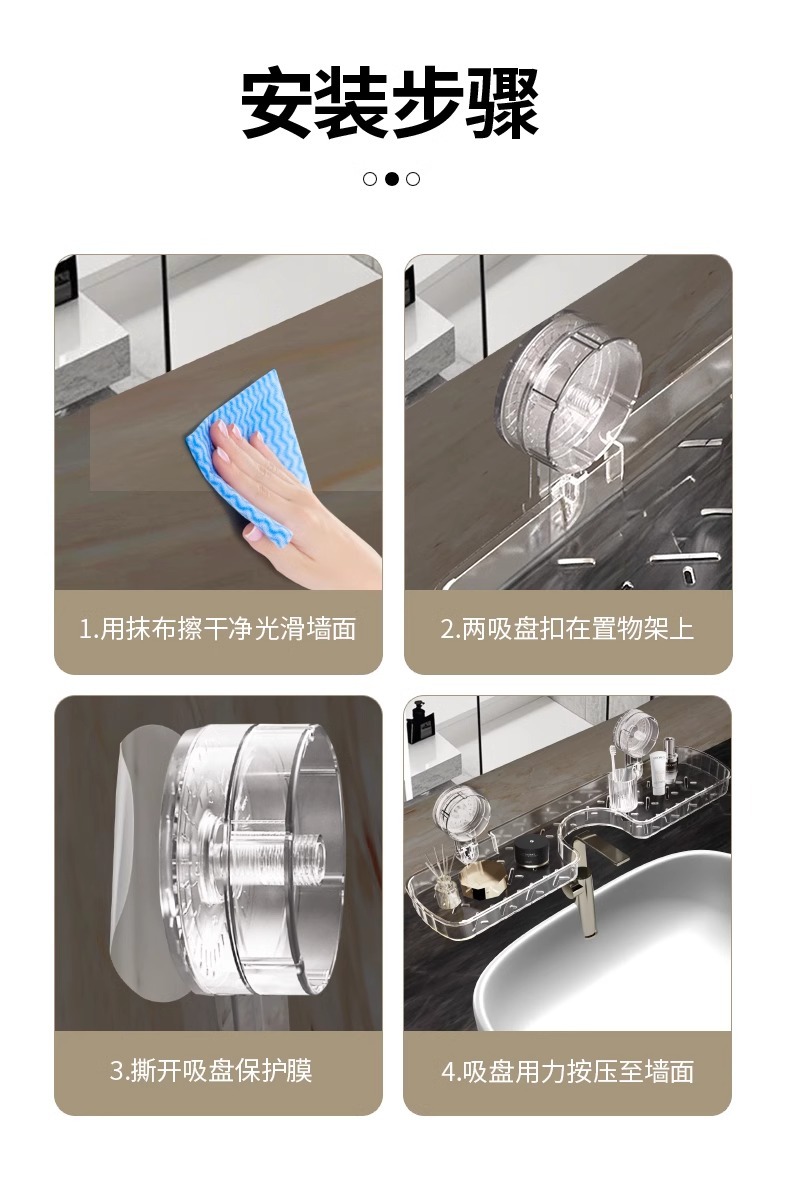 安装步骤

1.用抹布擦干净光滑墙面

2.两吸盘扣在置物架上

3.撕开吸盘保护膜

4.吸盘用力按压至墙面