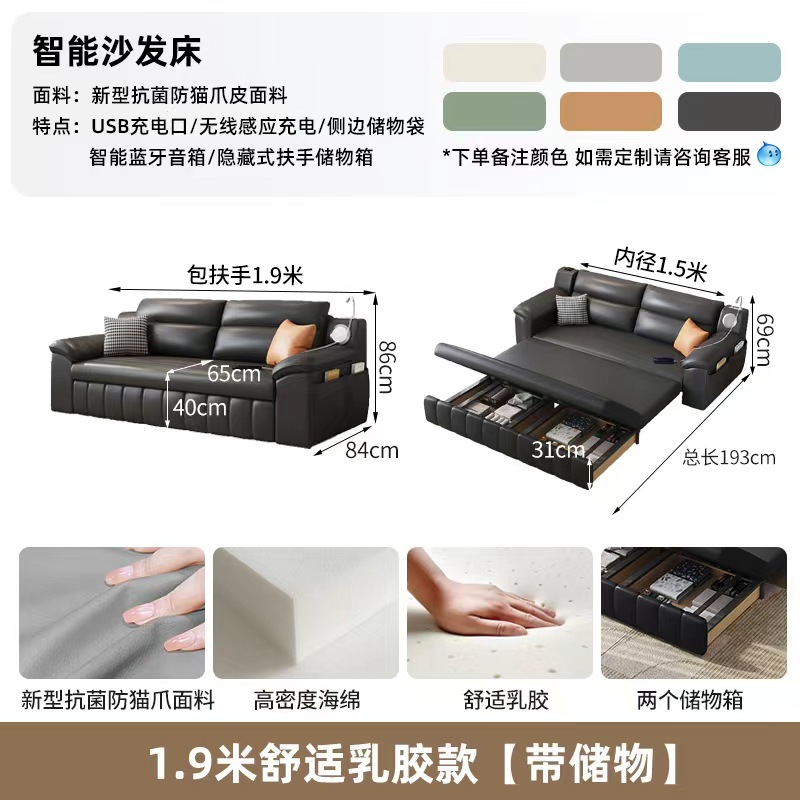 智能沙发床

面料：新型抗菌防猫爪皮面料
特点：USB充电口/无线感应充电/侧边储物袋
智能蓝牙音箱/隐藏式扶手储物箱

*下单备注颜色 如需定制请咨询客服

包扶手1.9米
65cm
40cm
86cm
84cm

内径1.5米
69cm
31cm
总长193cm

新型抗菌防猫爪面料
高密度海绵
舒适乳胶
两个储物箱

1.9米舒适乳胶款【带储物】