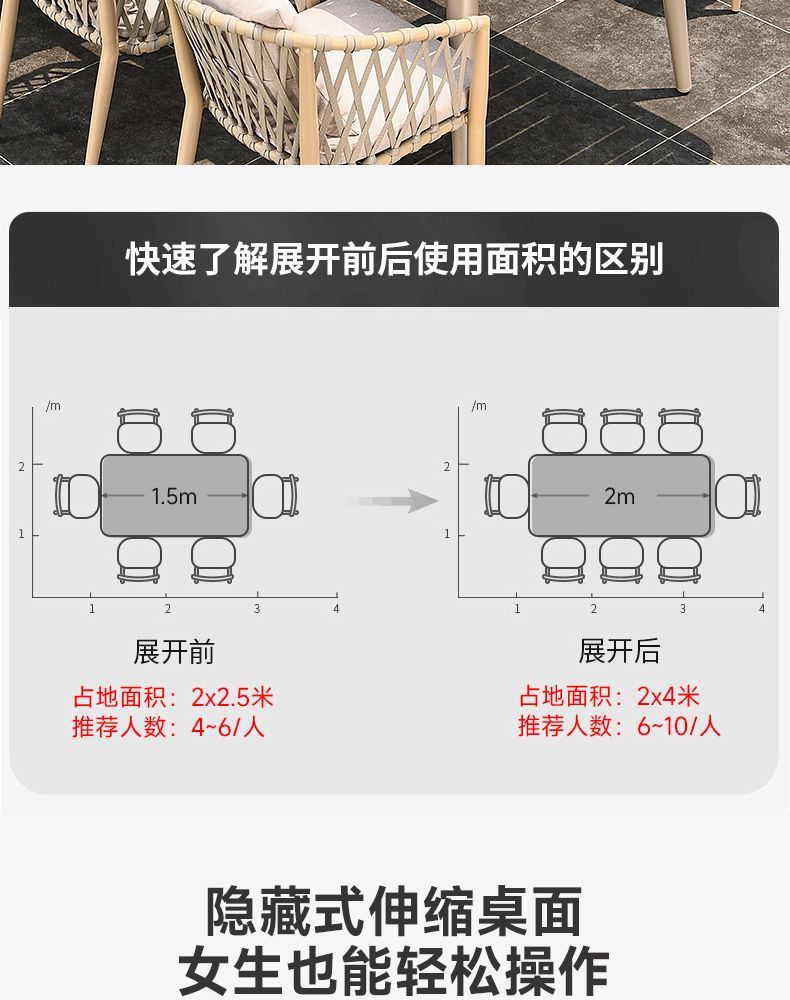 快速了解展开前后使用面积的区别

/m
2
1
1.5m
1
2
3
4

展开前
占地面积：2x2.5米
推荐人数：4~6/人

/m
2
1
2m
1
2
3
4

展开后
占地面积：2x4米
推荐人数：6~10/人

隐藏式伸缩桌面
女生也能轻松操作