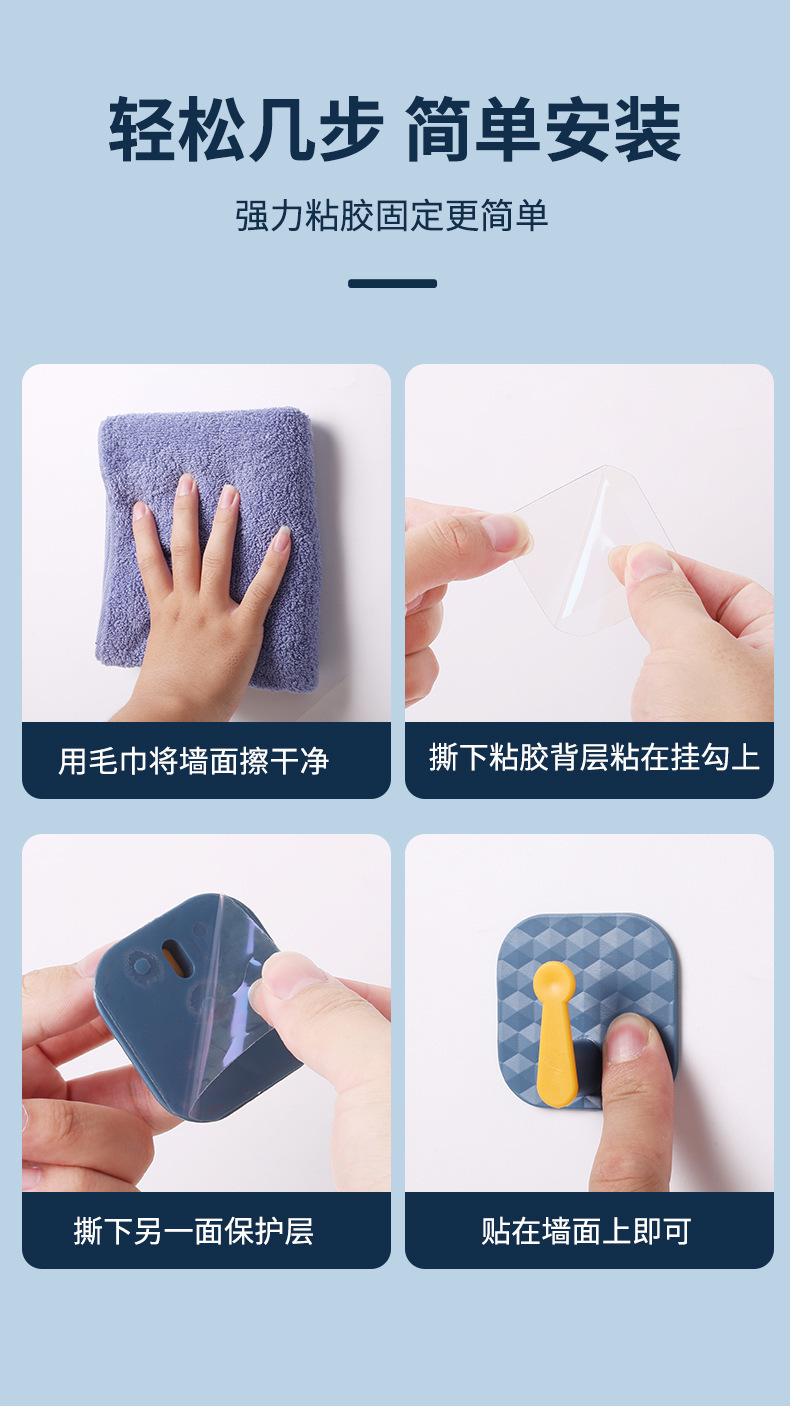 轻松几步 简单安装

强力粘胶固定更简单

用毛巾将墙面擦干净

撕下粘胶背层粘在挂勾上

撕下另一面保护层

贴在墙面上即可