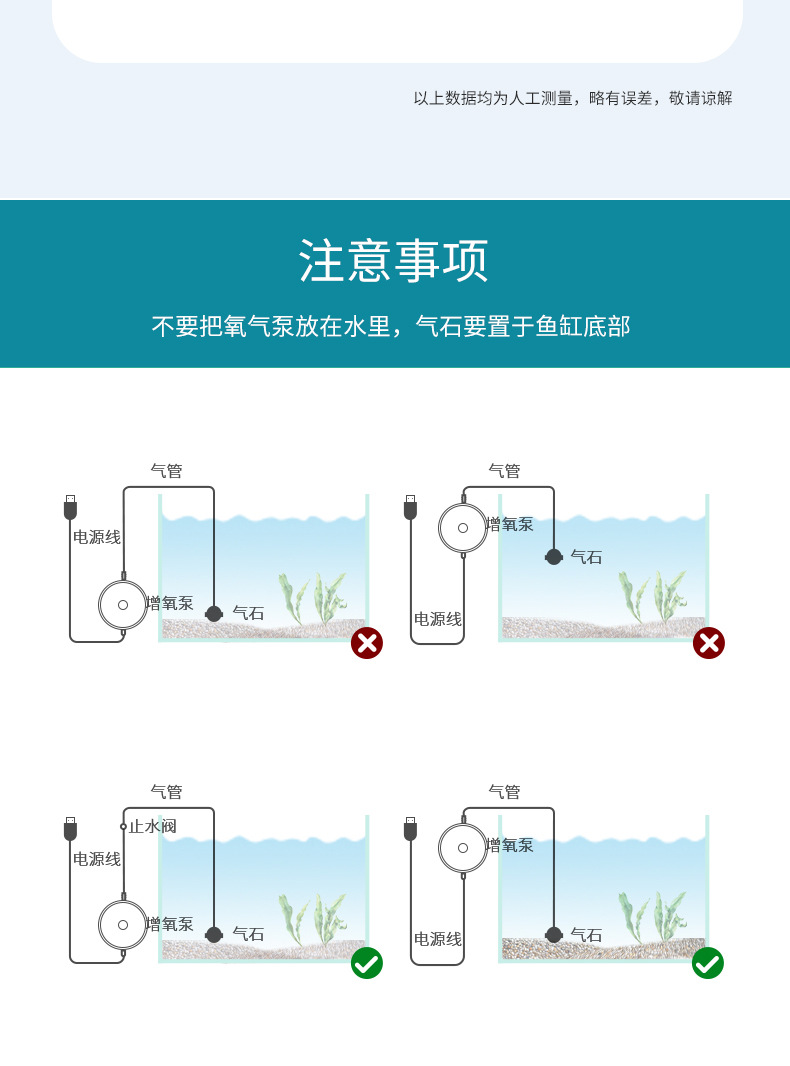 以上数据均为人工测量，略有误差，敬请谅解

注意事项

不要把氧气泵放在水里，气石要置于鱼缸底部

气管
电源线
增氧泵
气石

气管
增氧泵
气石
电源线

气管
止水阀
电源线
增氧泵
气石

气管
增氧泵
电源线
气石