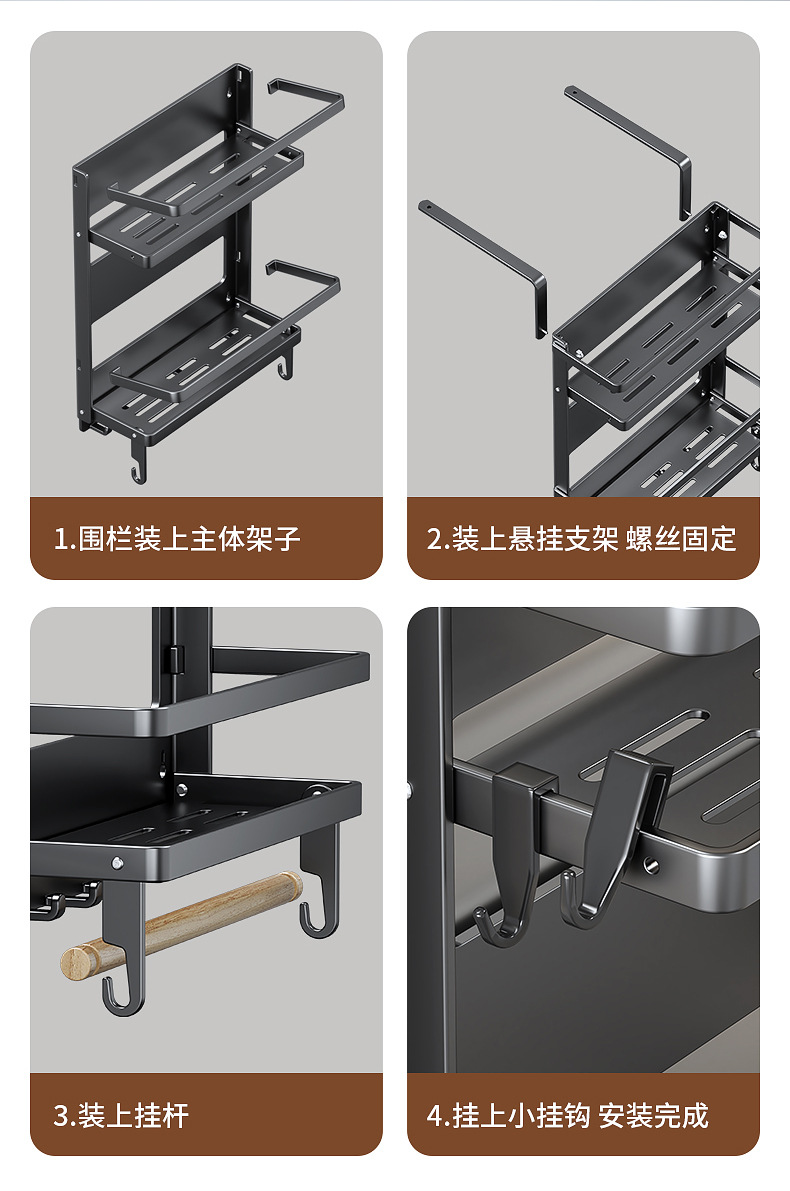 1.围栏装上主体架子

2.装上悬挂支架 螺丝固定

3.装上挂杆

4.挂上小挂钩 安装完成