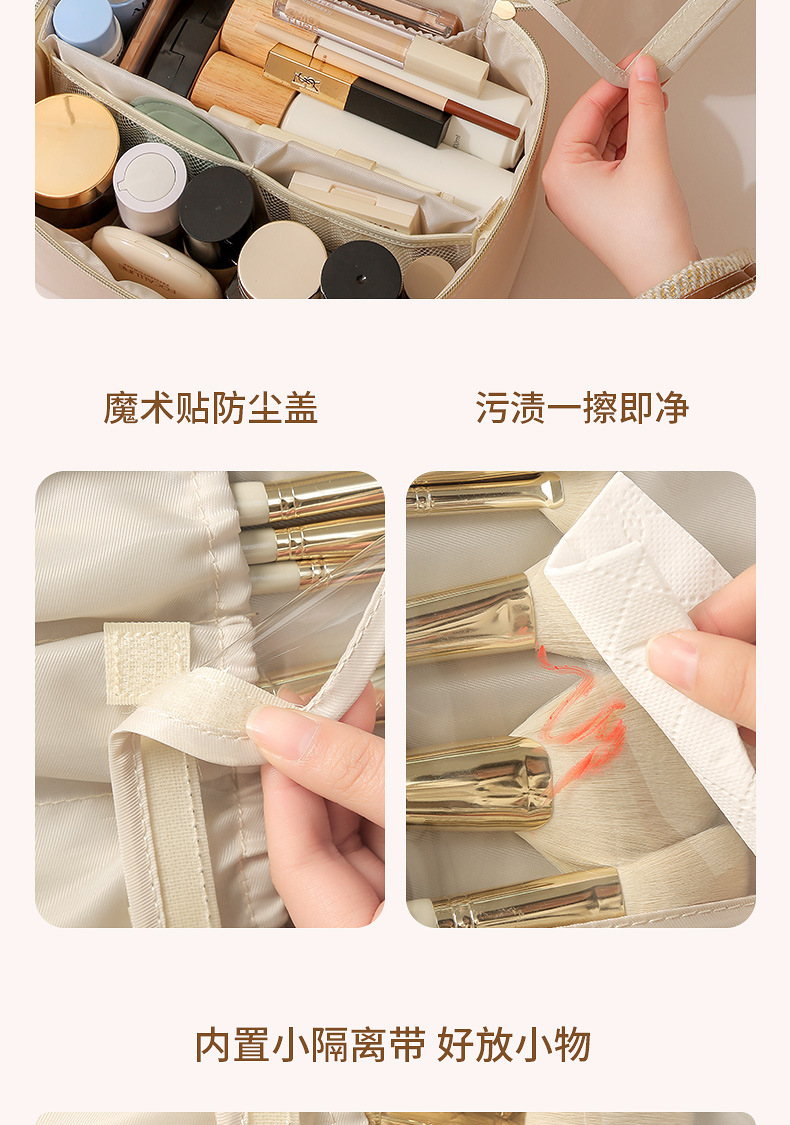 魔术贴防尘盖

污渍一擦即净

内置小隔离带 好放小物