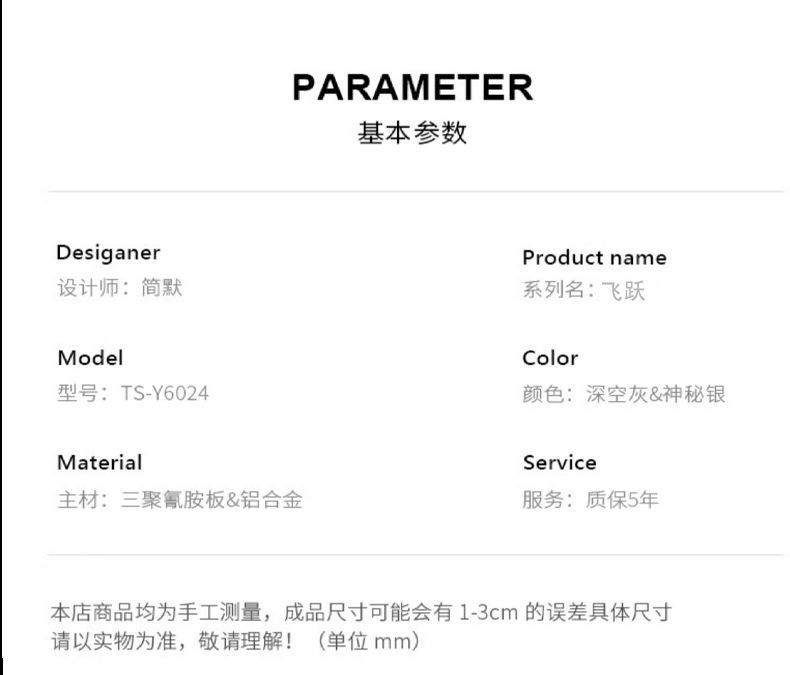 PARAMETER
基本参数

Desiganer
设计师：简默

Model
型号：TS-Y6024

Material
主材：三聚氰胺板&铝合金

Product name
系列名：飞跃

Color
颜色：深空灰&神秘银

Service
服务：质保5年

本店商品均为手工测量，成品尺寸可能会有1-3cm的误差具体尺寸请以实物为准，敬请理解！（单位mm）