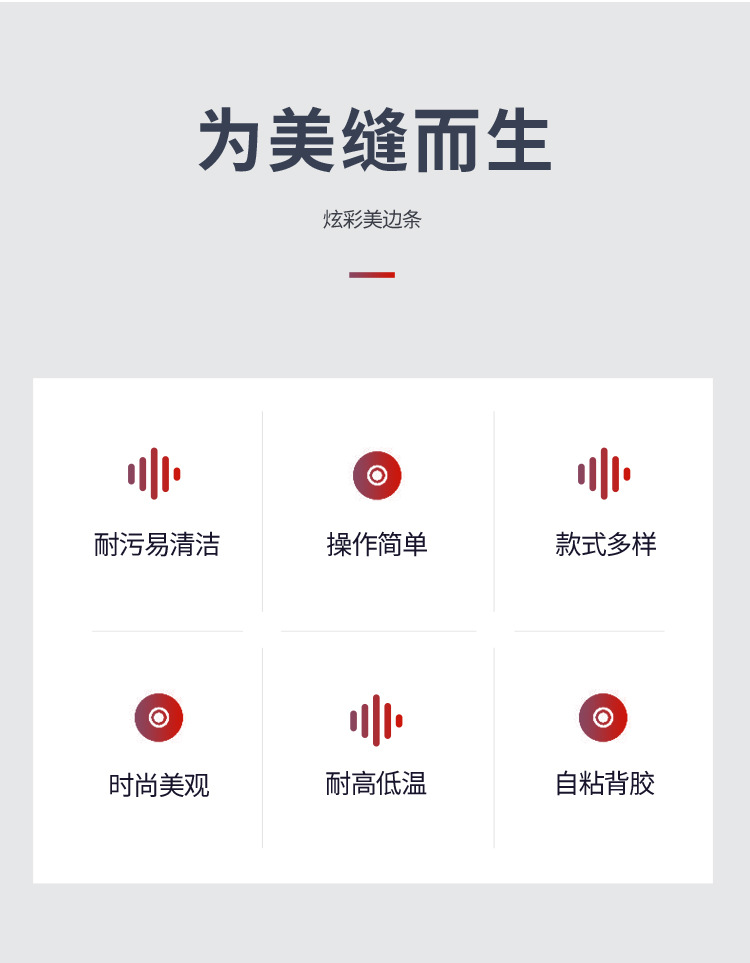 为美缝而生

炫彩美边条

耐污易清洁

操作简单

款式多样

时尚美观

耐高低温

自粘背胶