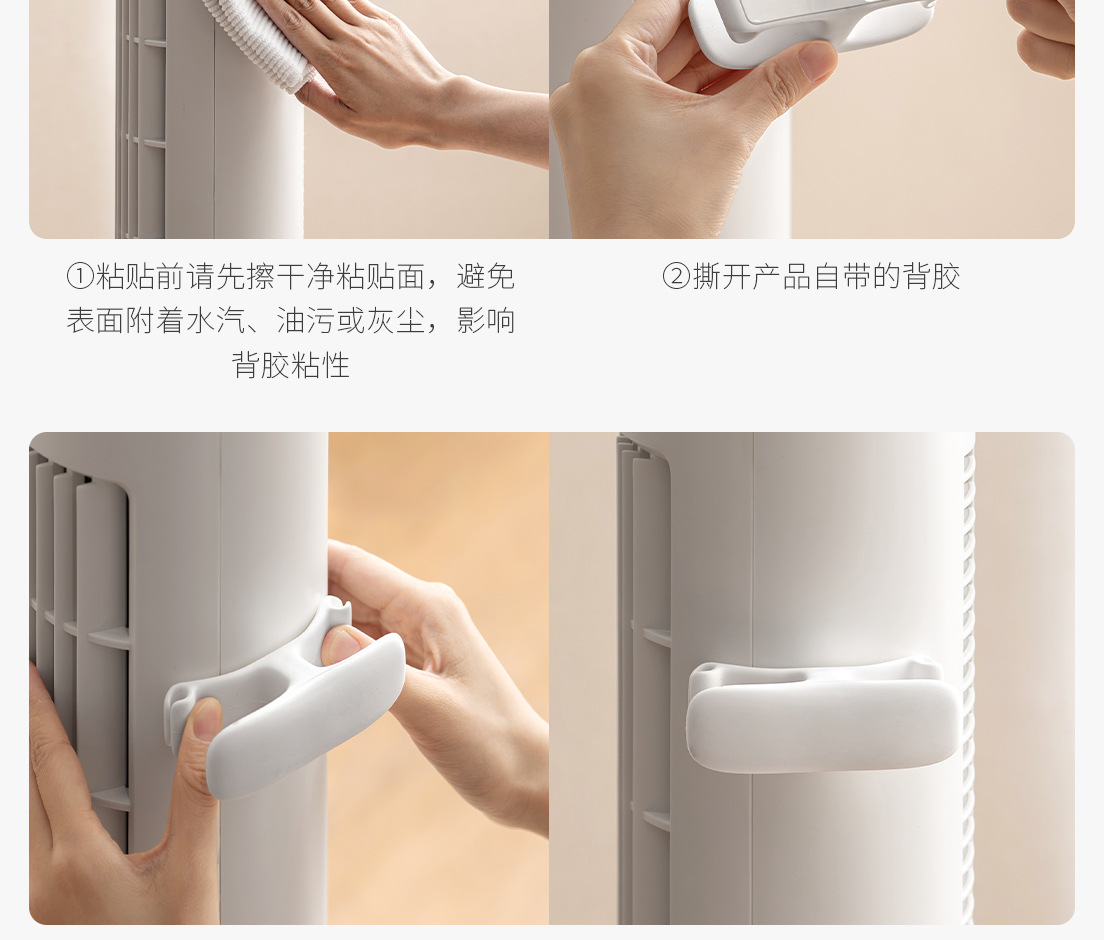 ①粘贴前请先擦干净粘贴面，避免表面附着水汽、油污或灰尘，影响背胶粘性

②撕开产品自带的背胶