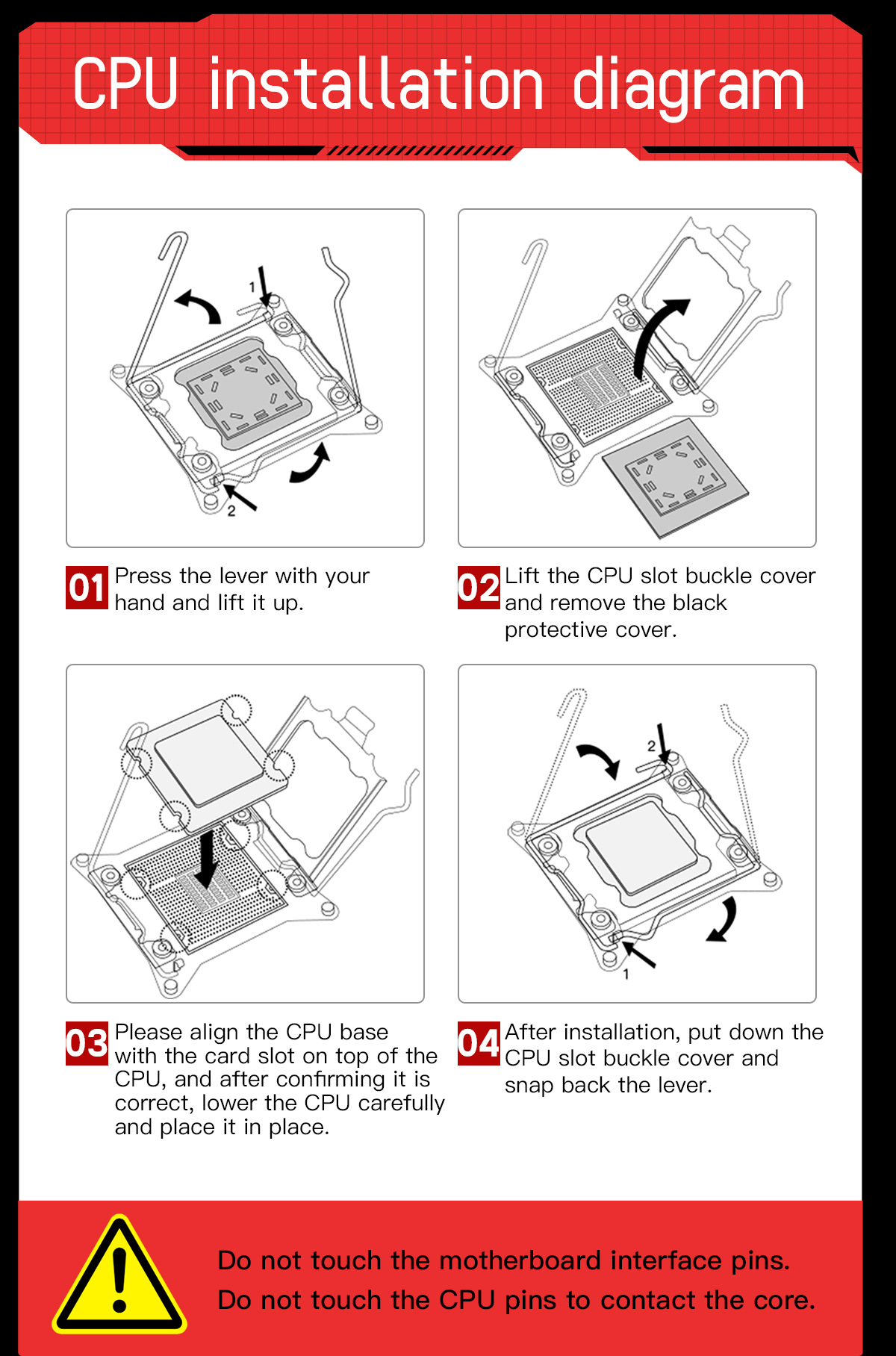 CPU installation diagram

1

2

01 Press the lever with your hand and lift it up.

02 Lift the CPU slot buckle cover and remove the black protective cover.

2

1

03 Please align the CPU base with the card slot on top of the CPU, and after confirming it is correct, lower the CPU carefully and place it in place.

04 After installation, put down the CPU slot buckle cover and snap back the lever.

Do not touch the motherboard interface pins.
Do not touch the CPU pins to contact the core.