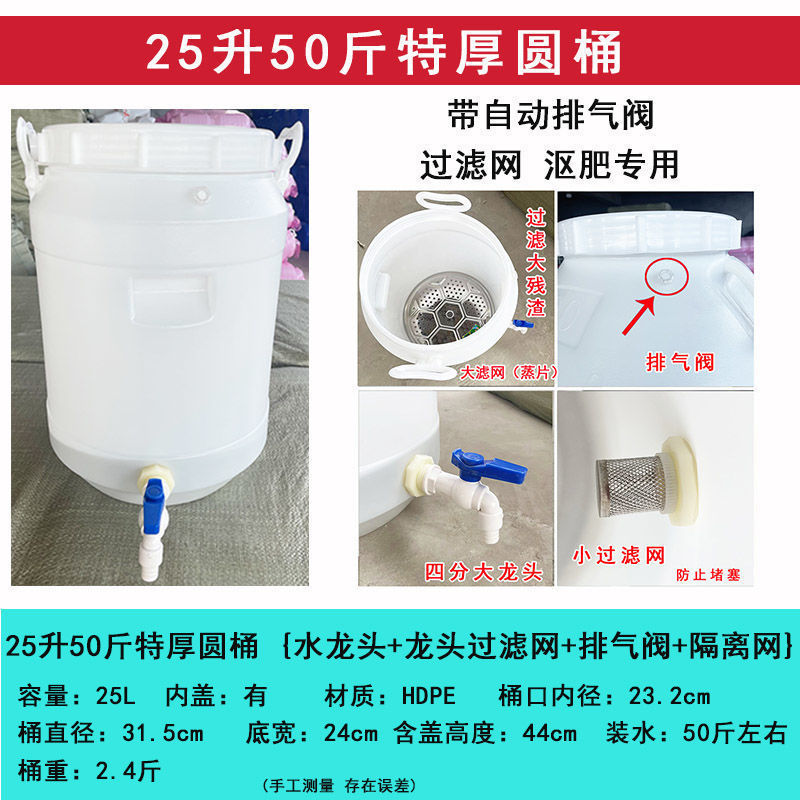 25升50斤特厚圆桶

带自动排气阀
过滤网 沤肥专用

过滤大残渣

大滤网（蒸片）

排气阀

四分大龙头

小过滤网
防止堵塞

25升50斤特厚圆桶 {水龙头+龙头过滤网+排气阀+隔离网}

容量：25L 内盖：有 材质：HDPE 桶口内径：23.2cm
桶直径：31.5cm 底宽：24cm 含盖高度：44cm 装水：50斤左右
桶重：2.4斤

（手工测量 存在误差）