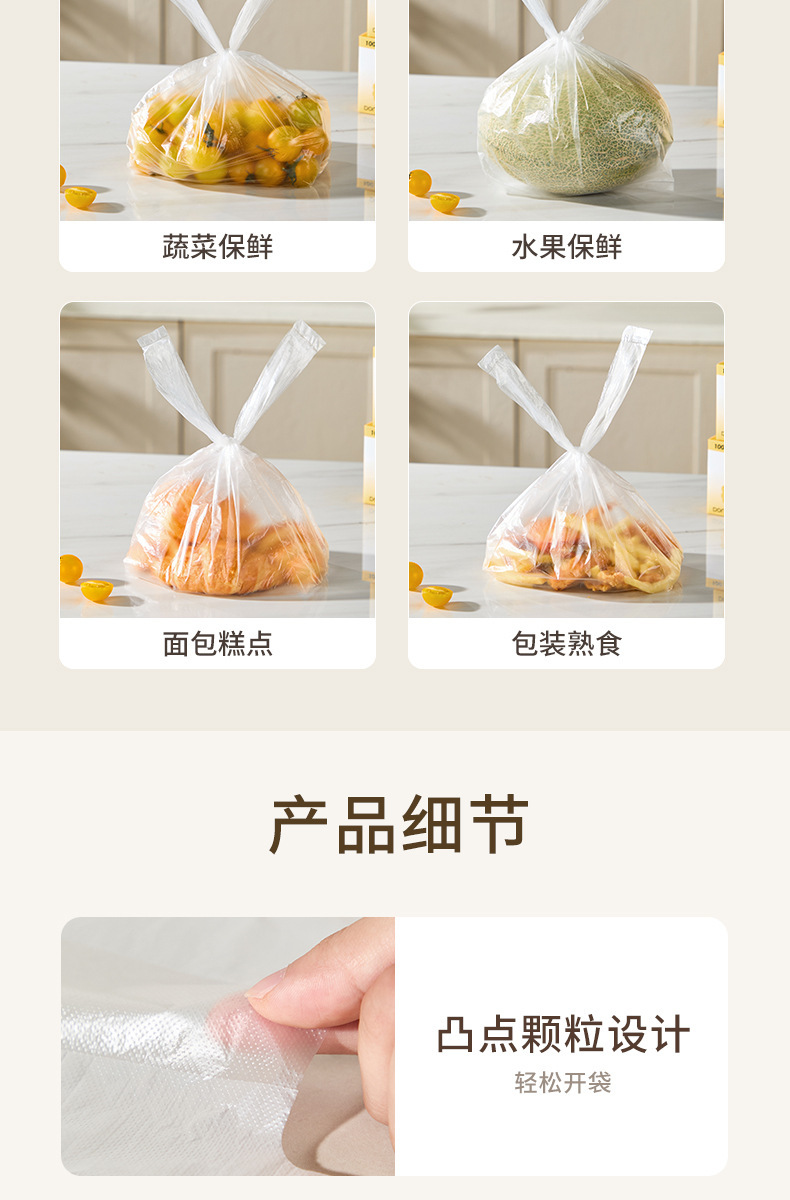 蔬菜保鲜

水果保鲜

面包糕点

包装熟食

产品细节

凸点颗粒设计

轻松开袋