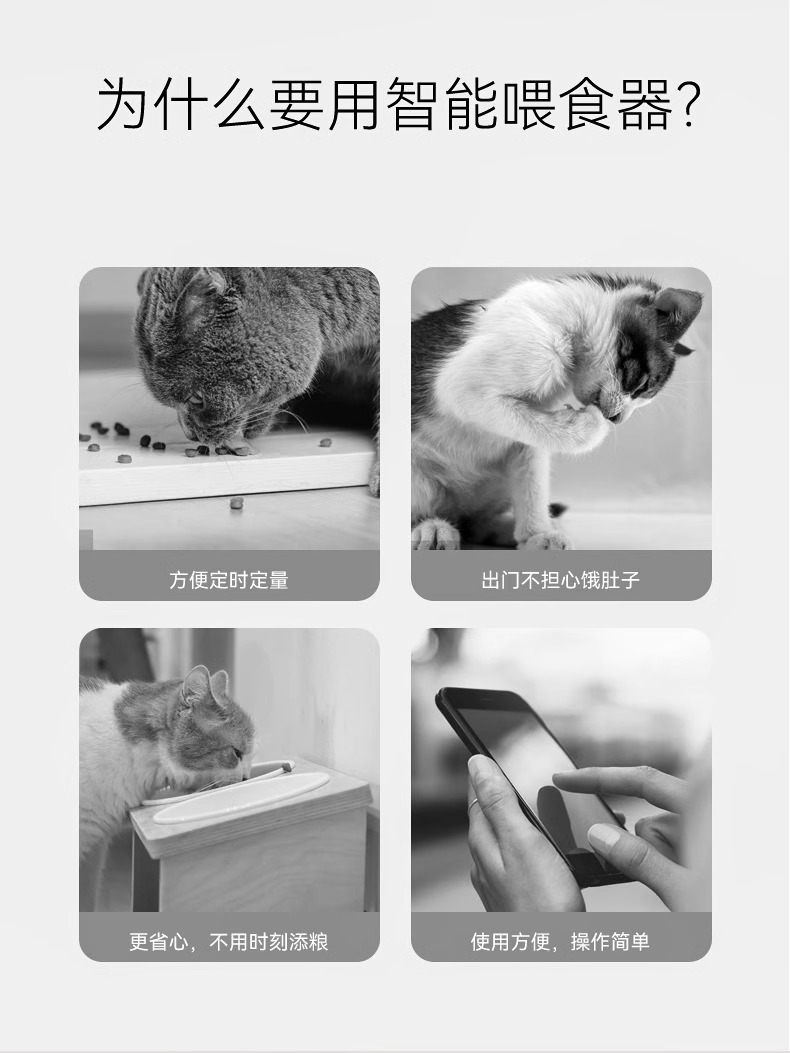 为什么要用智能喂食器?

方便定时定量

出门不担心饿肚子

更省心，不用时刻添粮

使用方便，操作简单