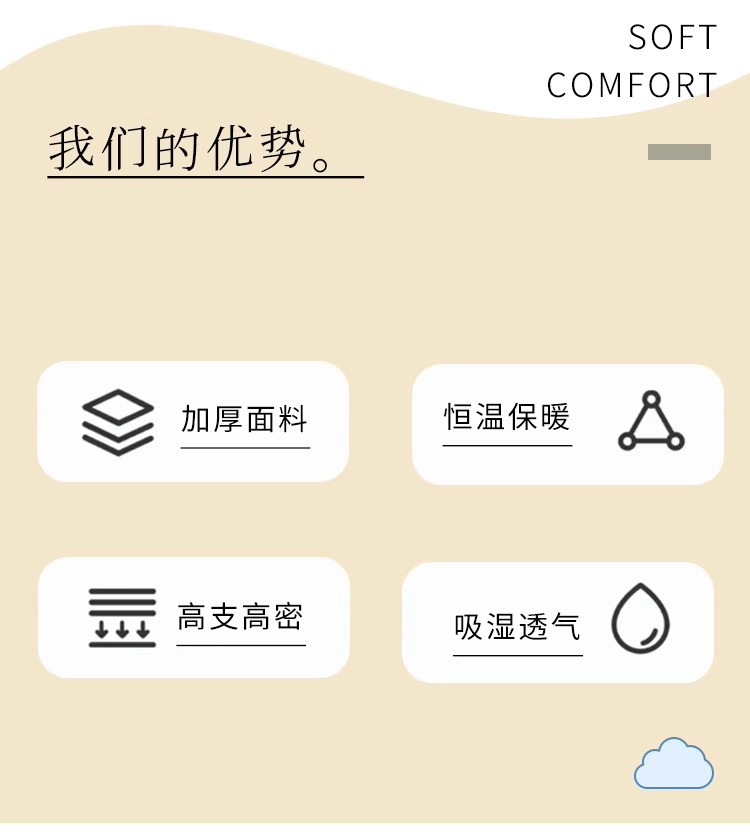 SOFT
COMFORT

我们的优势。

加厚面料

恒温保暖

高支高密

吸湿透气