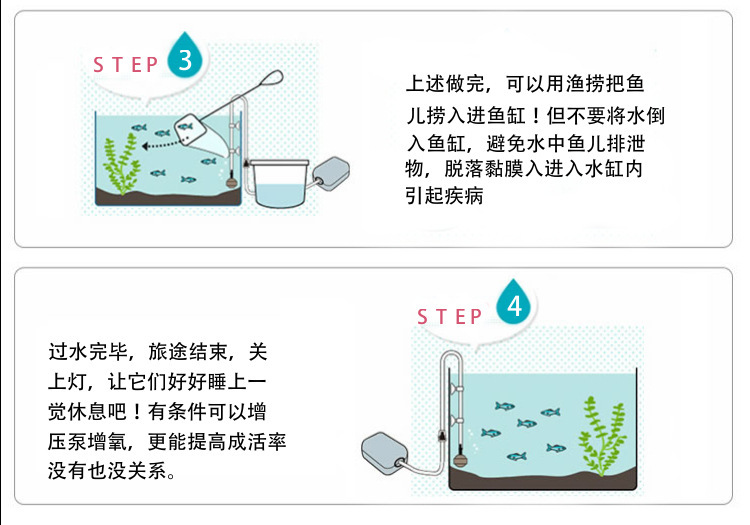 STEP 3

上述做完，可以用渔捞把鱼儿捞入进鱼缸！但不要将水倒入鱼缸，避免水中鱼儿排泄物，脱落黏膜入进入水缸内引起疾病

STEP 4

过水完毕，旅途结束，关上灯，让它们好好睡上一觉休息吧！有条件可以增压泵增氧，更能提高成活率没有也没关系。