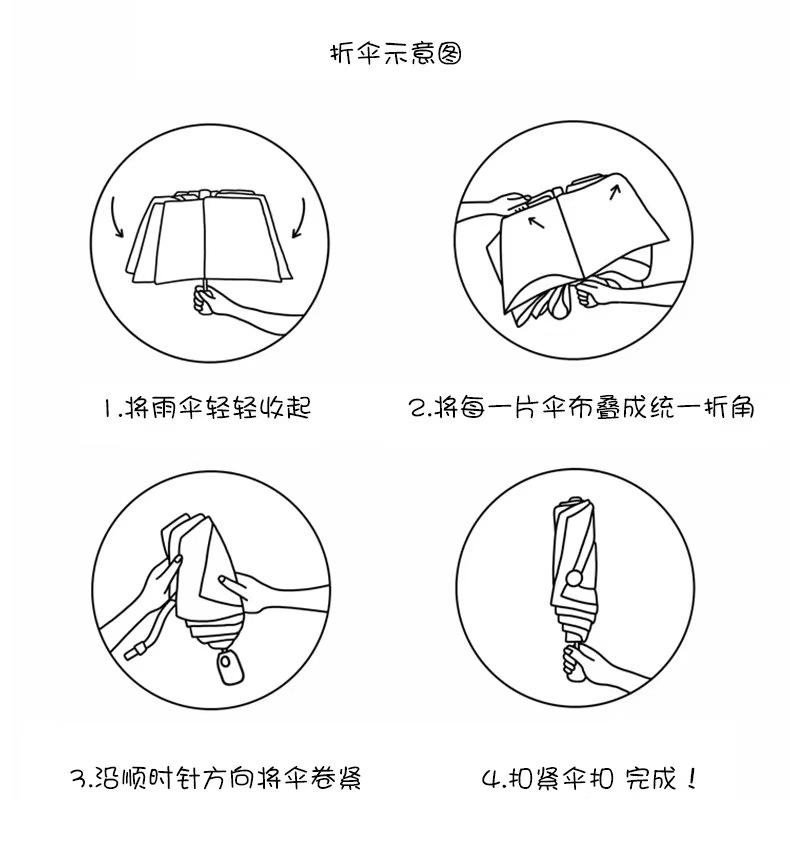 折伞示意图

1.将雨伞轻轻收起

2.将每一片伞布叠成统一折角

3.沿顺时针方向将伞卷紧

4.扣紧伞扣 完成！