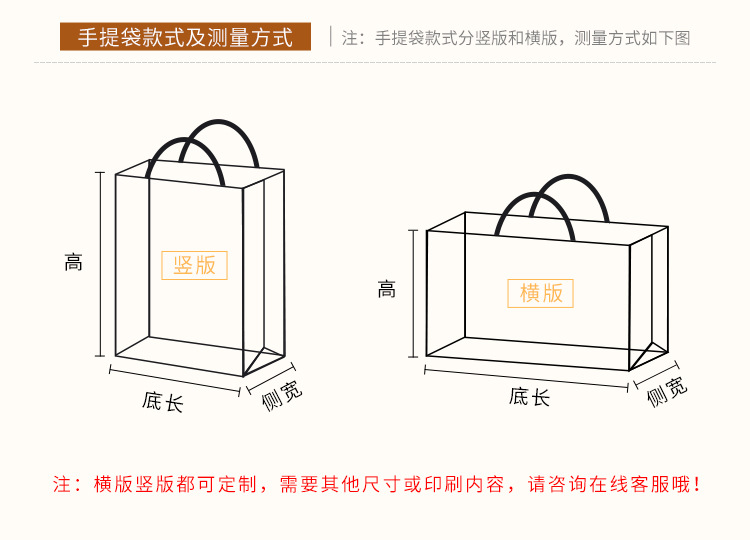 手提袋款式及测量方式

注：手提袋款式分竖版和横版，测量方式如下图

高

竖版

底长

侧宽

高

横版

底长

侧宽

注：横版竖版都可定制，需要其他尺寸或印刷内容，请咨询在线客服哦！