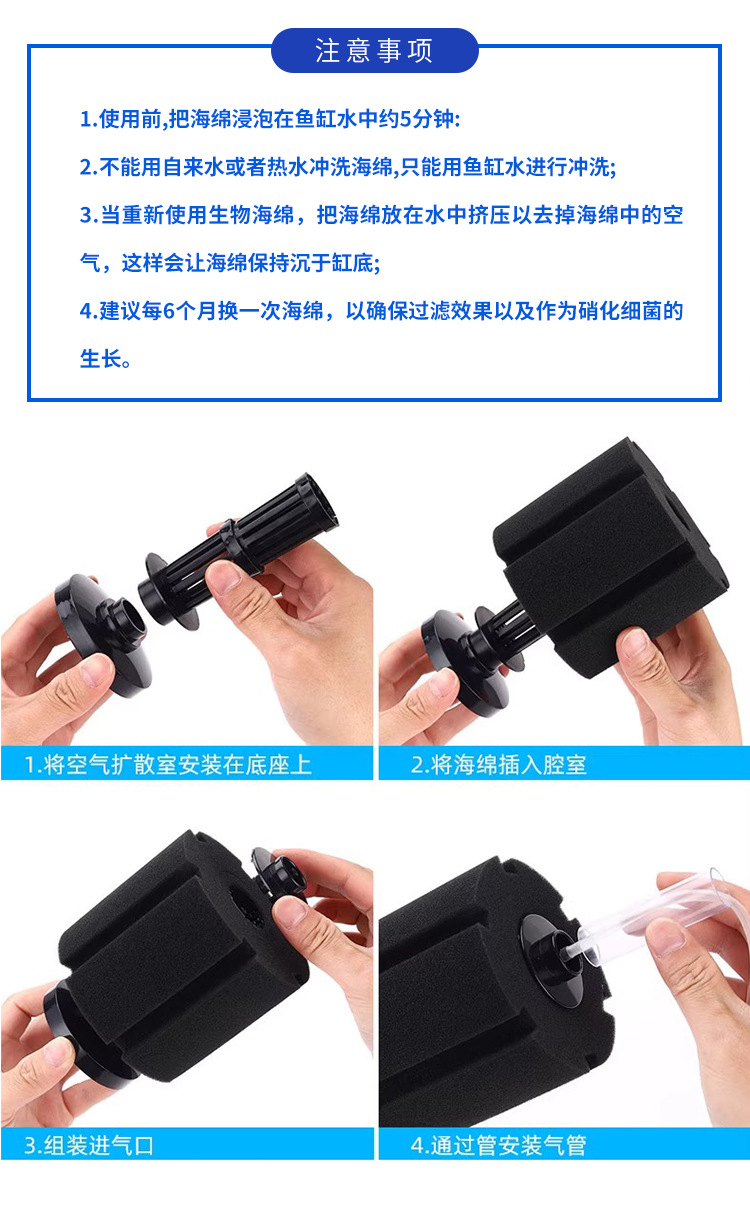 注意事项

1.使用前,把海绵浸泡在鱼缸水中约5分钟:

2.不能用自来水或者热水冲洗海绵,只能用鱼缸水进行冲洗;

3.当重新使用生物海绵，把海绵放在水中挤压以去掉海绵中的空气，这样会让海绵保持沉于缸底;

4.建议每6个月换一次海绵，以确保过滤效果以及作为硝化细菌的生长。

1.将空气扩散室安装在底座上

2.将海绵插入腔室

3.组装进气口

4.通过管安装气管