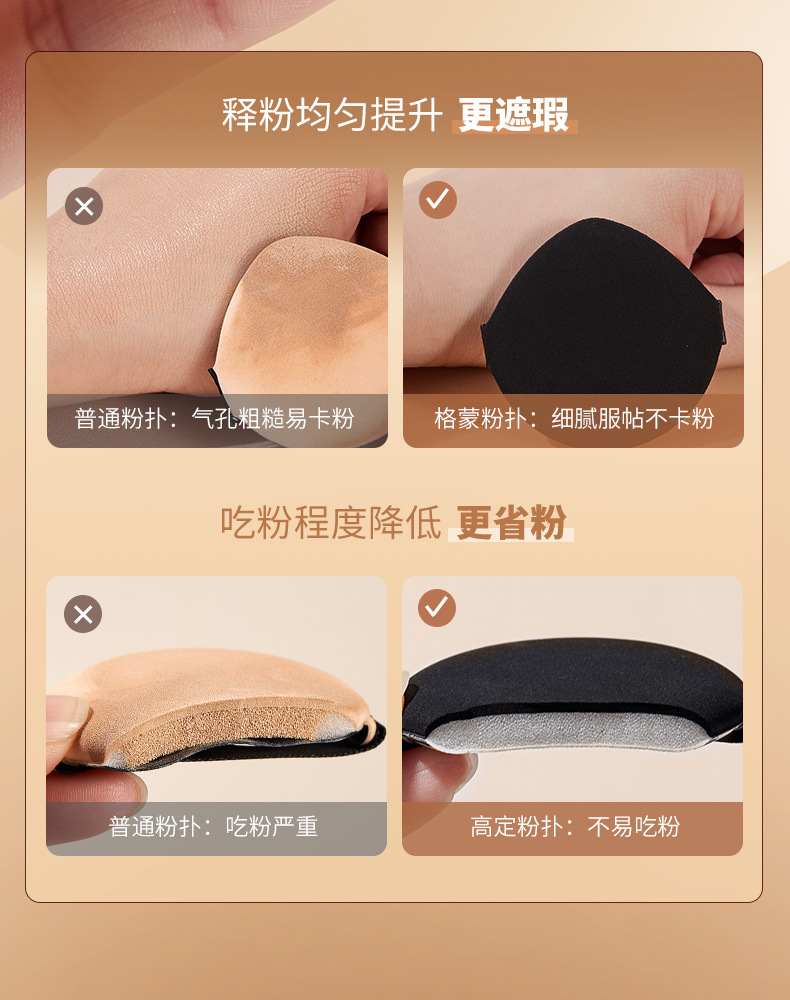 释粉均匀提升 更遮瑕

普通粉扑：气孔粗糙易卡粉

格蒙粉扑：细腻服帖不卡粉

吃粉程度降低 更省粉

普通粉扑：吃粉严重

高定粉扑：不易吃粉