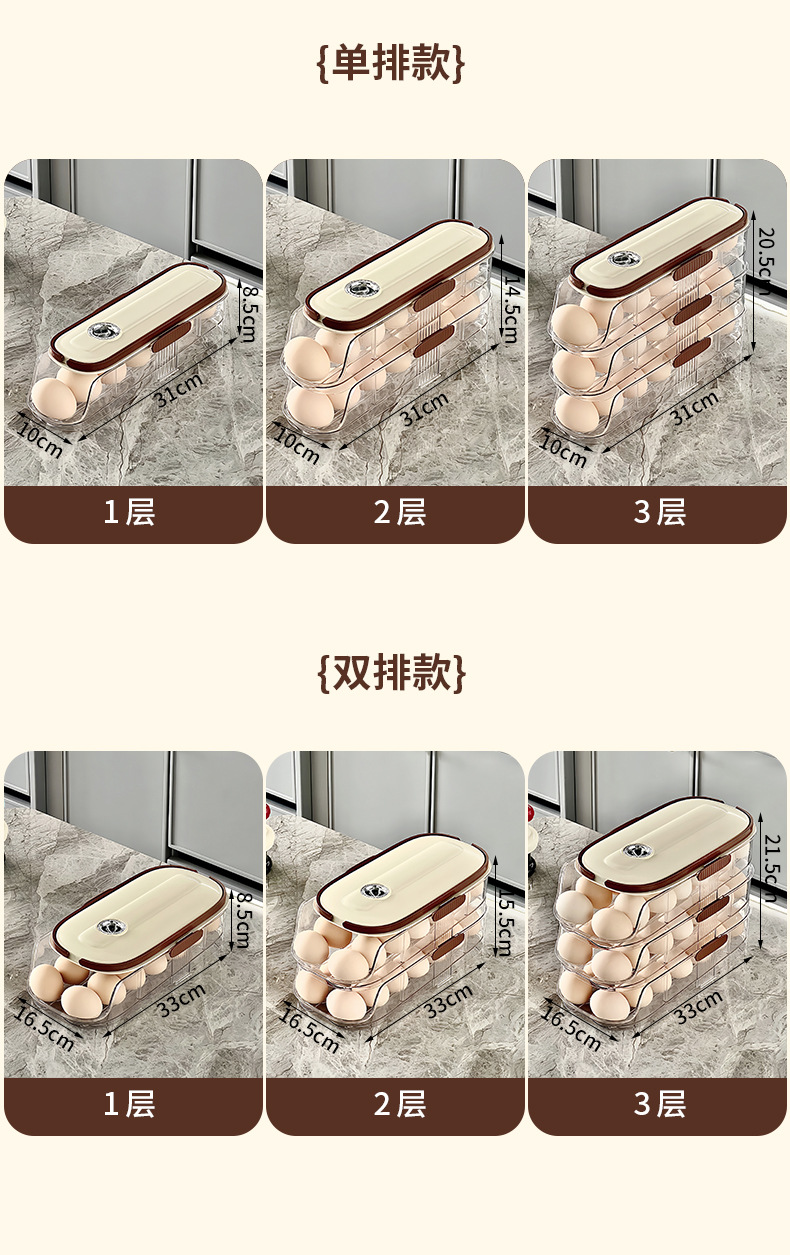 {单排款}

8.5cm
31cm
10cm
1层

14.5cm
31cm
10cm
2层

20.5cm
31cm
10cm
3层

{双排款}

8.5cm
33cm
16.5cm
1层

15.5cm
33cm
16.5cm
2层

21.5cm
33cm
16.5cm
3层