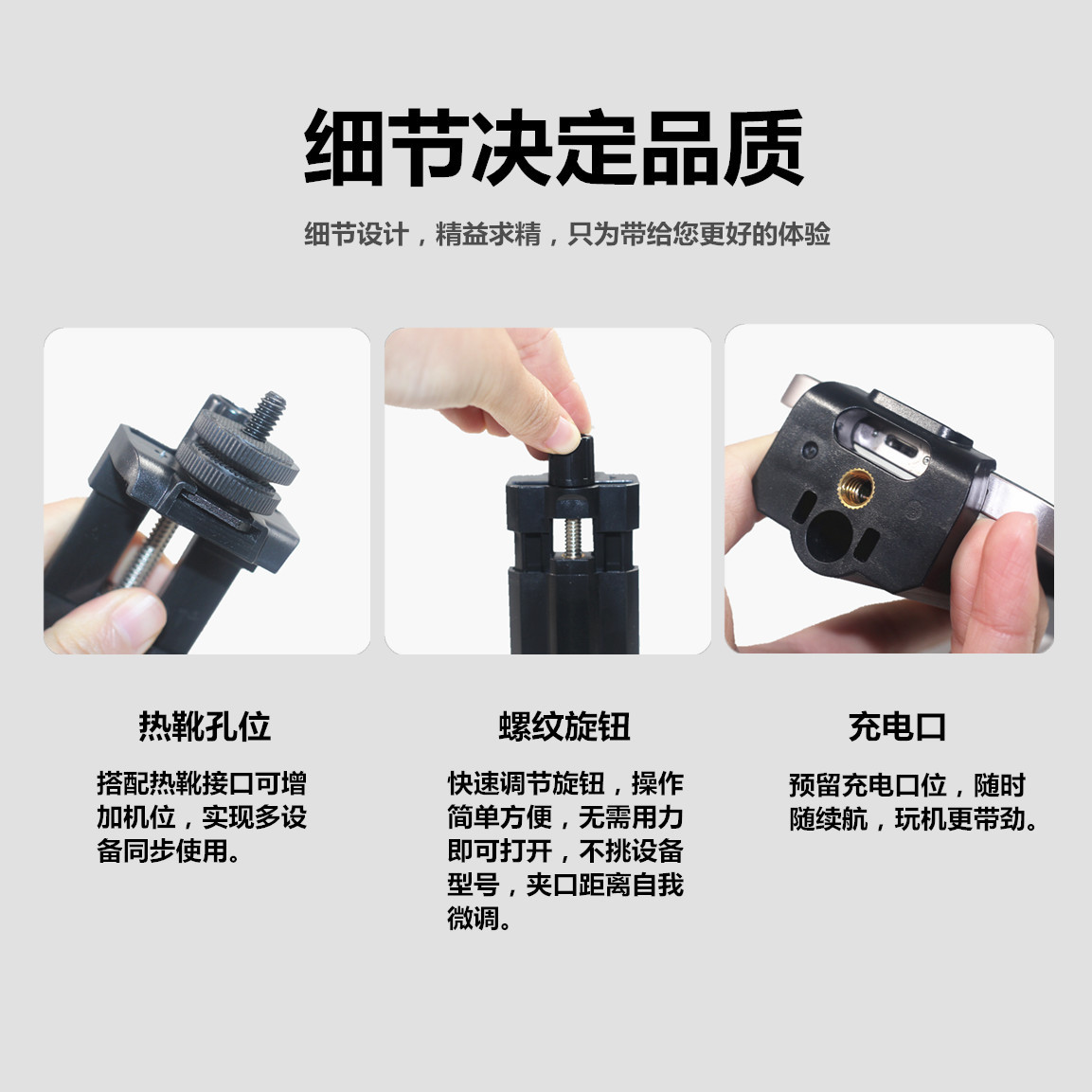 细节决定品质

细节设计，精益求精，只为带给您更好的体验

热靴孔位

搭配热靴接口可增加机位，实现多设备同步使用。

螺纹旋钮

快速调节旋钮，操作简单方便，无需用力即可打开，不挑设备型号，夹口距离自我微调。

充电口

预留充电口位，随时随续航，玩机更带劲。