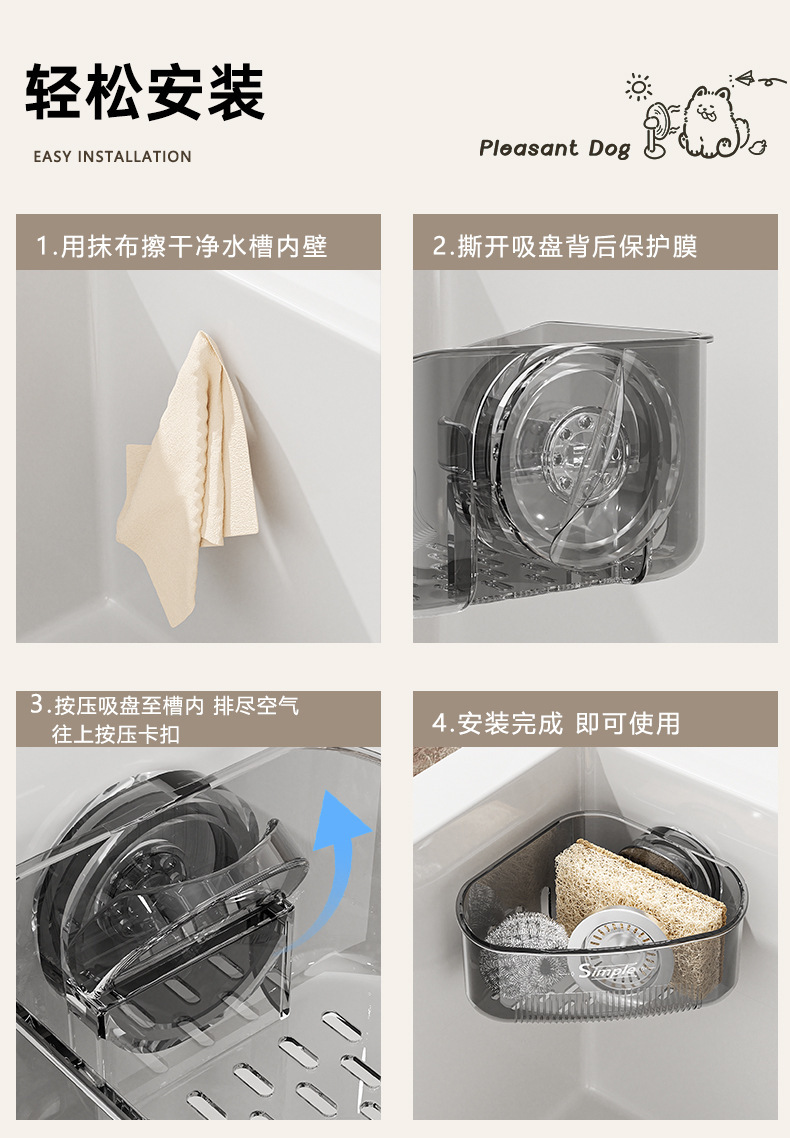 轻松安装

EASY INSTALLATION

Pleasant Dog

1.用抹布擦干净水槽内壁

2.撕开吸盘背后保护膜

3.按压吸盘至槽内 排尽空气 往上按压卡扣

4.安装完成 即可使用

Simple