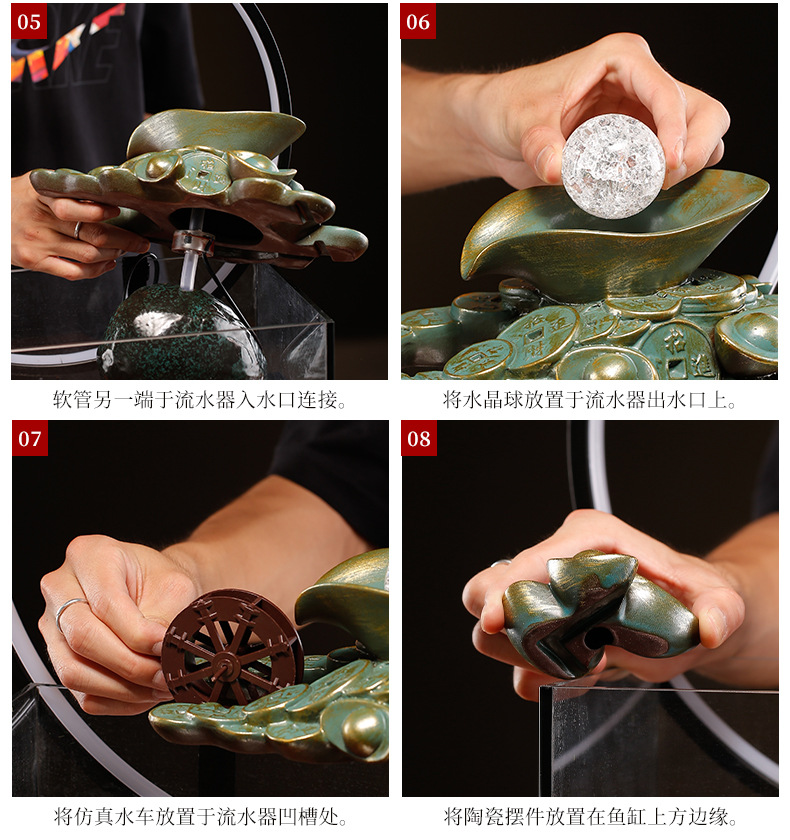 05

软管另一端于流水器入水口连接。

06

将水晶球放置于流水器出水口上。

07

将仿真水车放置于流水器凹槽处。

08

将陶瓷摆件放置在鱼缸上方边缘。