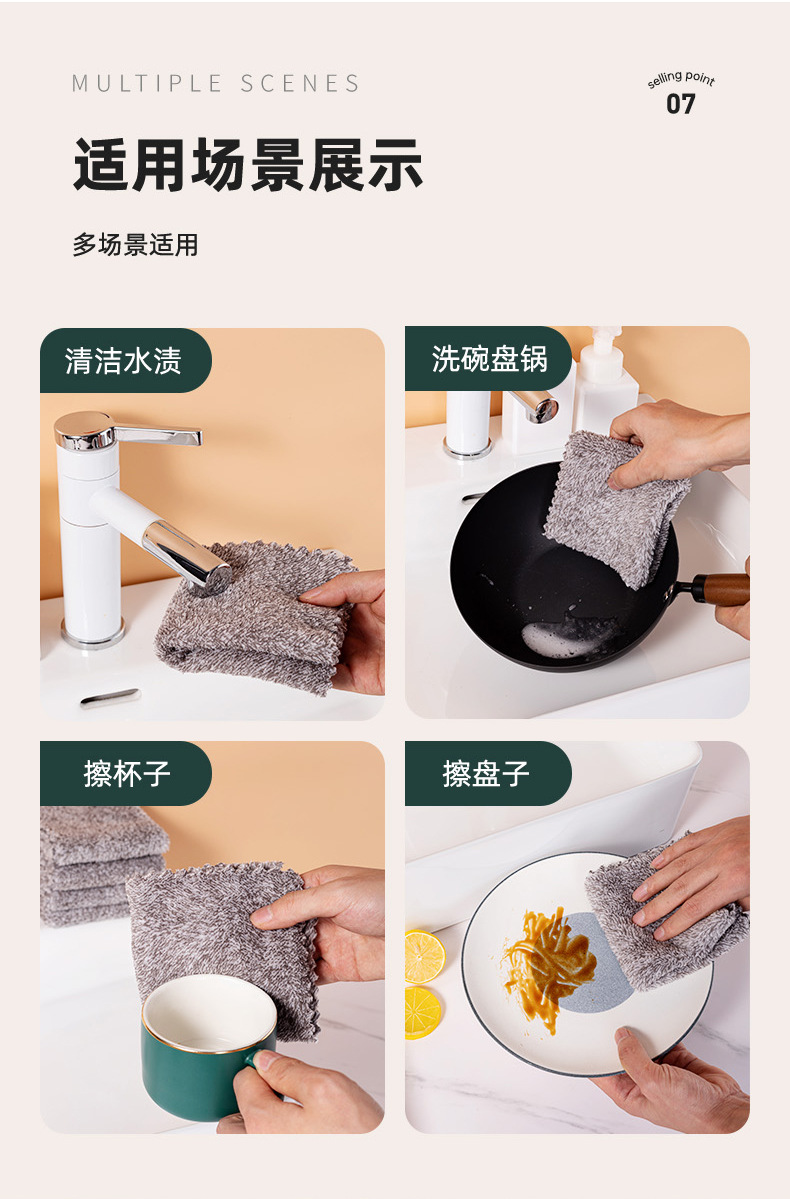 MULTIPLE SCENES

selling point
07

适用场景展示

多场景适用

清洁水渍

洗碗盘锅

擦杯子

擦盘子