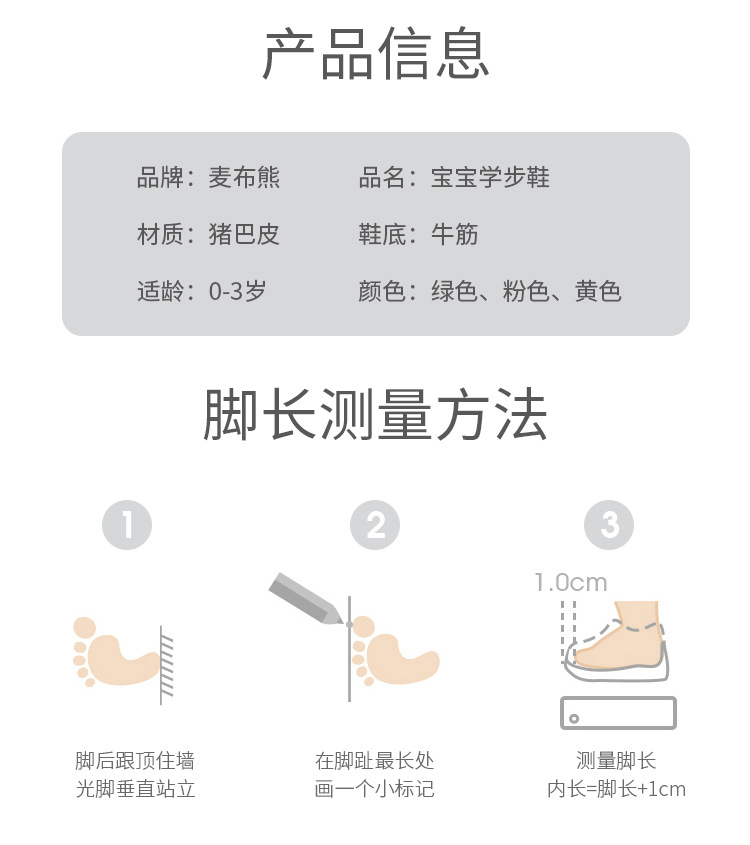 产品信息

品牌：麦布熊　　品名：宝宝学步鞋

材质：猪巴皮　　鞋底：牛筋

适龄：0-3岁　　颜色：绿色、粉色、黄色

脚长测量方法

1

脚后跟顶住墙
光脚垂直站立

2

在脚趾最长处
画一个小标记

3

1.0cm

测量脚长
内长=脚长+1cm