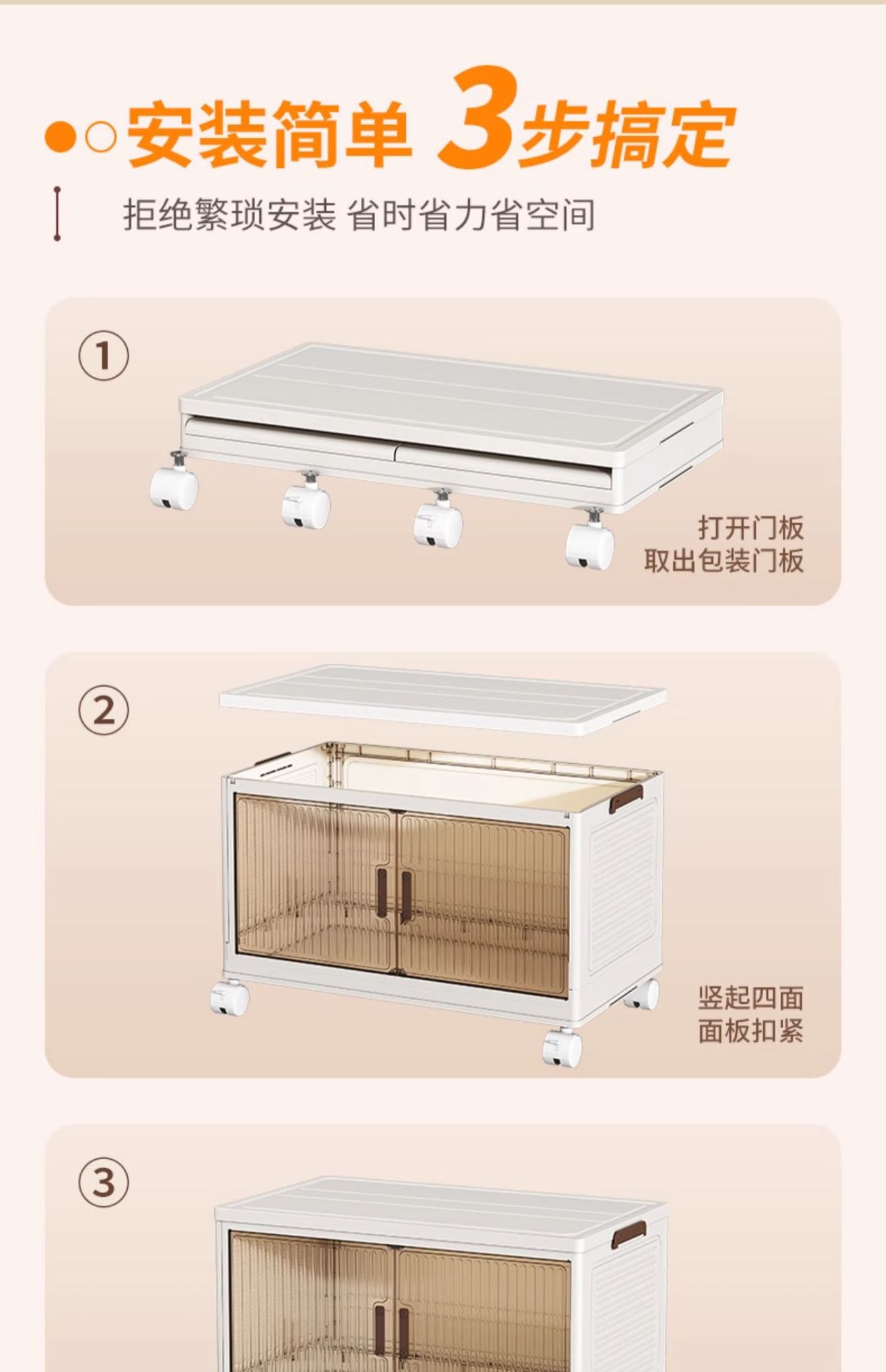 安装简单 3步搞定

拒绝繁琐安装 省时省力省空间

①

打开门板
取出包装门板

②

竖起四面
面板扣紧

③