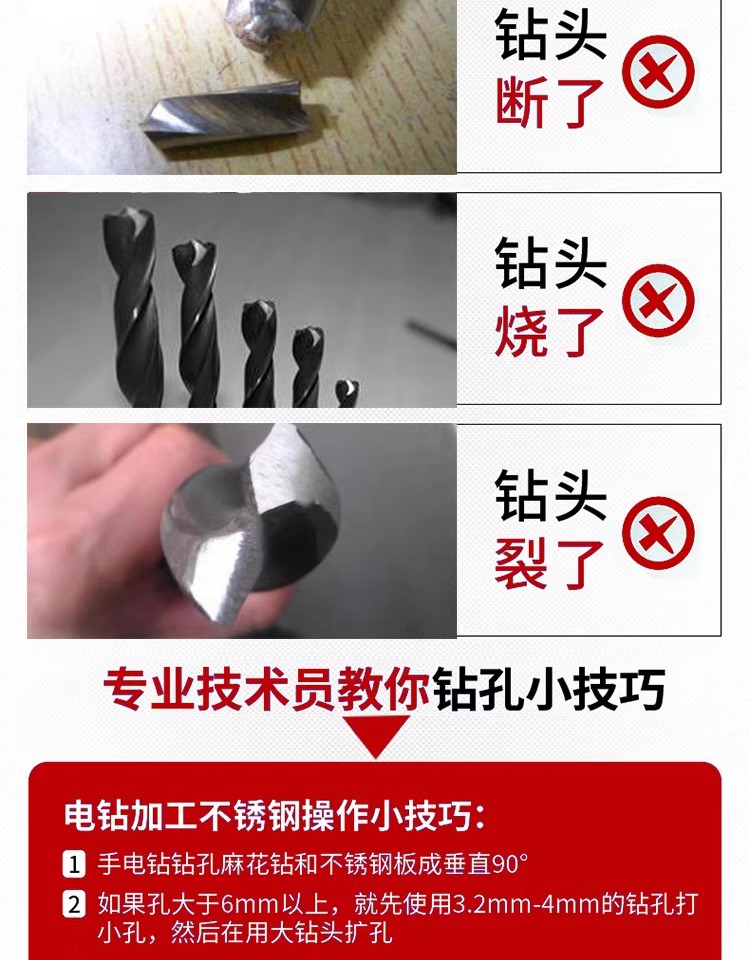 钻头
断了

钻头
烧了

钻头
裂了

专业技术员教你钻孔小技巧

电钻加工不锈钢操作小技巧：

1 手电钻钻孔麻花钻和不锈钢板成垂直90°

2 如果孔大于6mm以上，就先使用3.2mm-4mm的钻孔打小孔，然后在用大钻头扩孔