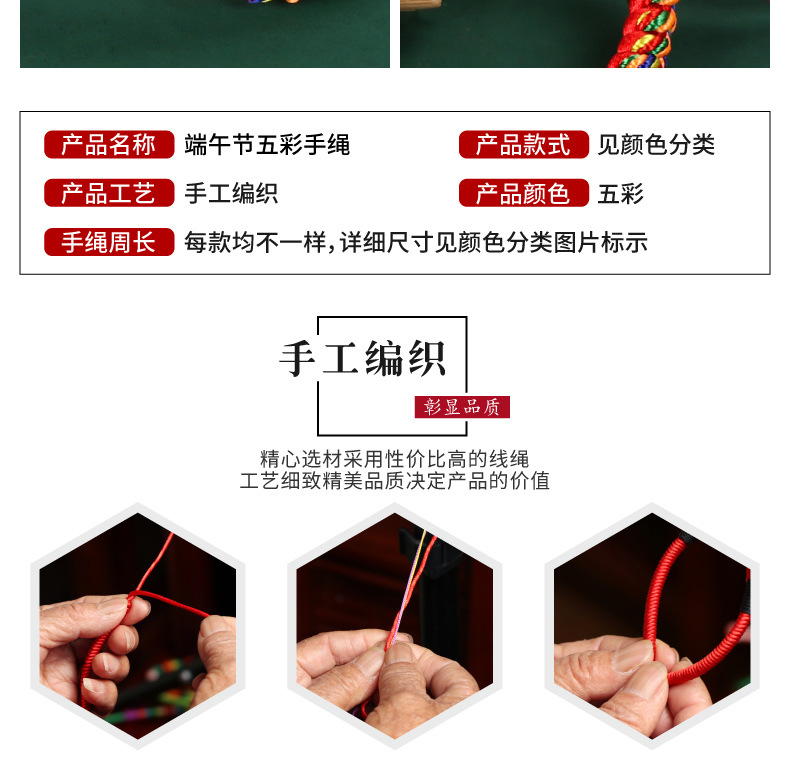 产品名称 端午节五彩手绳

产品款式 见颜色分类

产品工艺 手工编织

产品颜色 五彩

手绳周长 每款均不一样，详细尺寸见颜色分类图片标示

手工编织

彰显品质

精心选材采用性价比高的线绳
工艺细致精美品质决定产品的价值