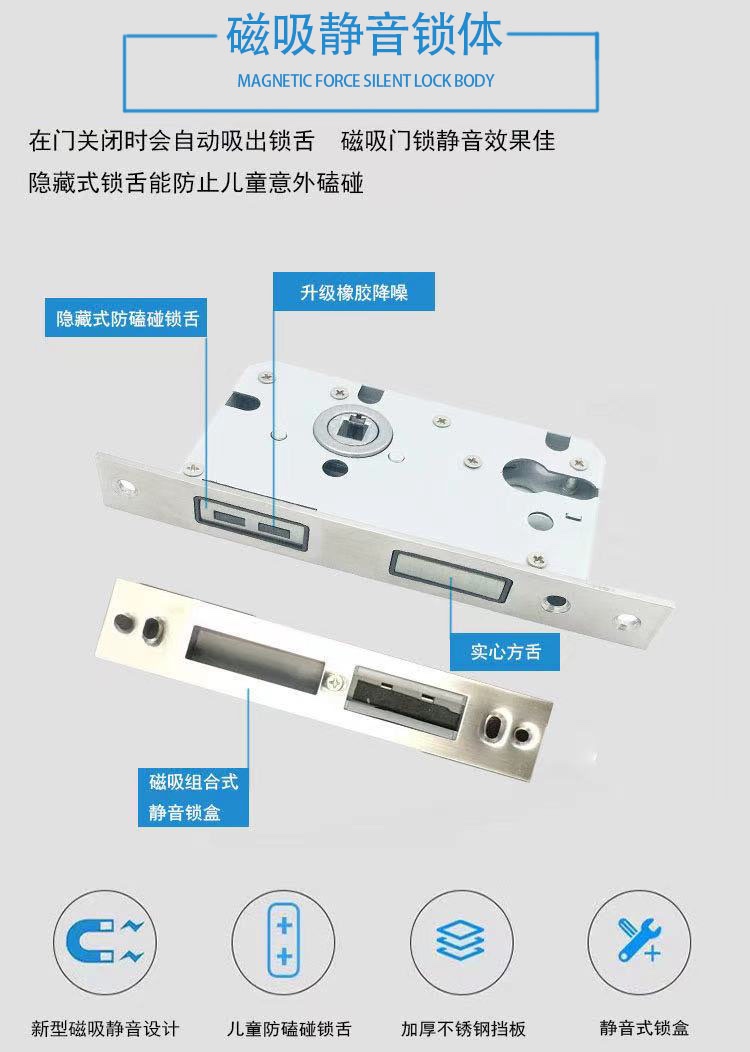 磁吸静音锁体
MAGNETIC FORCE SILENT LOCK BODY

在门关闭时会自动吸出锁舌　磁吸门锁静音效果佳
隐藏式锁舌能防止儿童意外磕碰

隐藏式防磕碰锁舌

升级橡胶降噪

实心方舌

磁吸组合式
静音锁盒

新型磁吸静音设计

儿童防磕碰锁舌

加厚不锈钢挡板

静音式锁盒