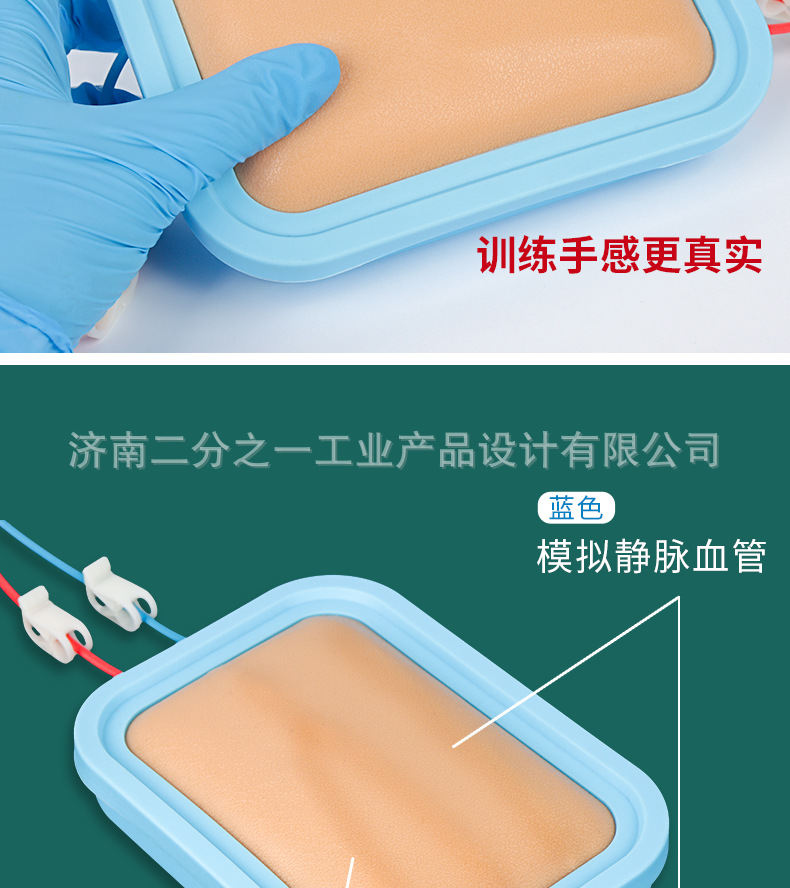 训练手感更真实

济南二分之一工业产品设计有限公司

蓝色
模拟静脉血管