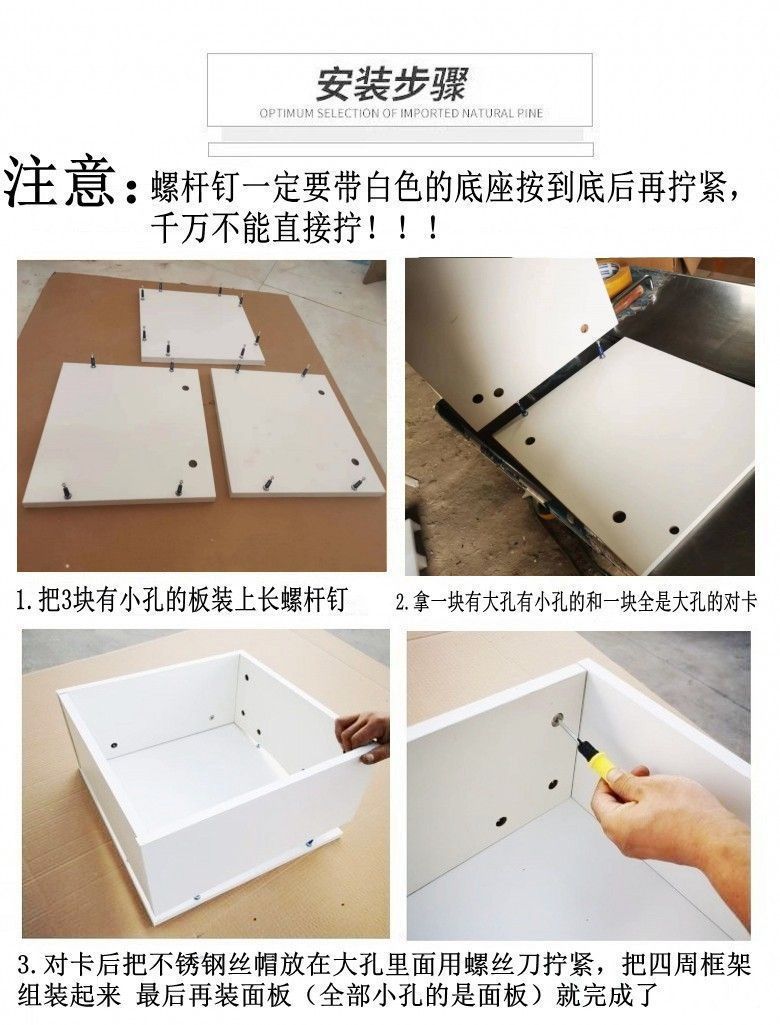 安装步骤
OPTIMUM SELECTION OF IMPORTED NATURAL PINE

注意：螺杆钉一定要带白色的底座按到底后再拧紧，千万不能直接拧！！！

1.把3块有小孔的板装上长螺杆钉

2.拿一块有大孔有小孔的和一块全是大孔的对卡

3.对卡后把不锈钢丝帽放在大孔里面用螺丝刀拧紧，把四周框架组装起来 最后再装面板（全部小孔的是面板）就完成了