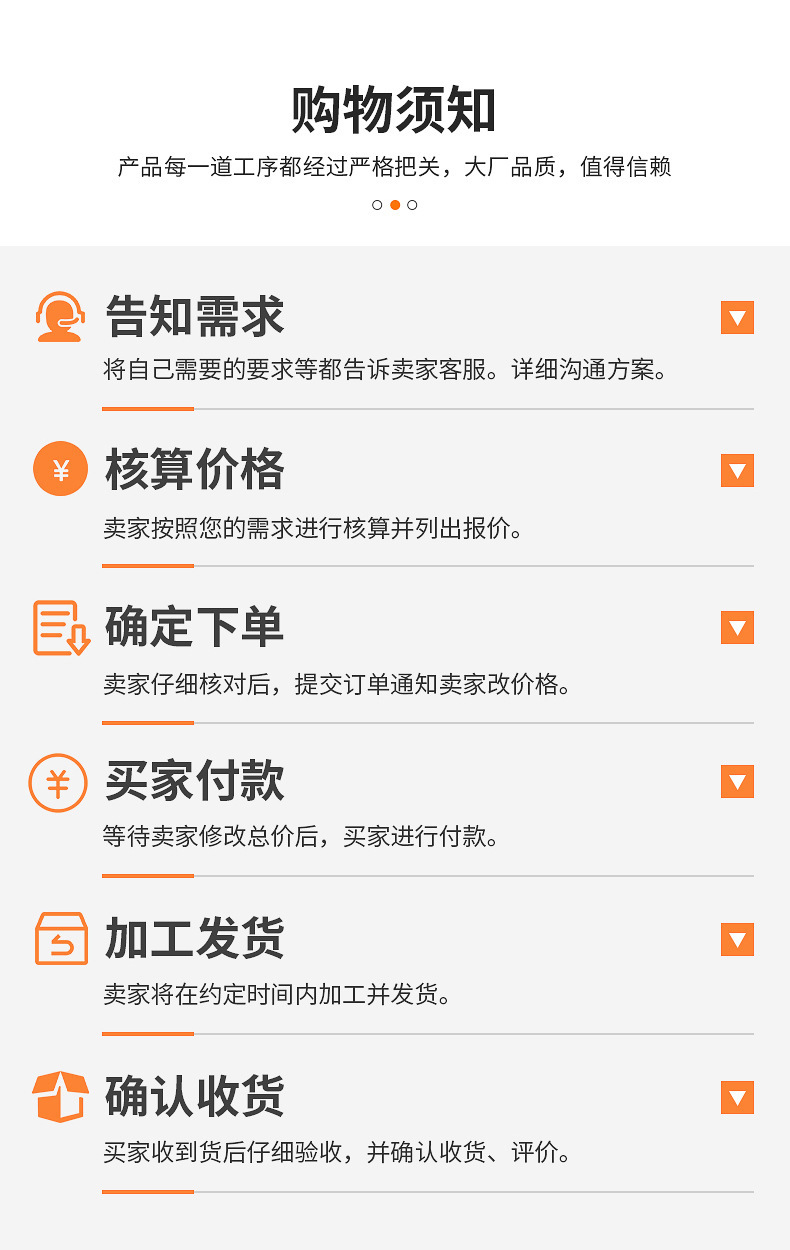 购物须知

产品每一道工序都经过严格把关，大厂品质，值得信赖

告知需求

将自己需要的要求等都告诉卖家客服。详细沟通方案。

核算价格

卖家按照您的需求进行核算并列出报价。

确定下单

卖家仔细核对后，提交订单通知卖家改价格。

买家付款

等待卖家修改总价后，买家进行付款。

加工发货

卖家将在约定时间内加工并发货。

确认收货

买家收到货后仔细验收，并确认收货、评价。