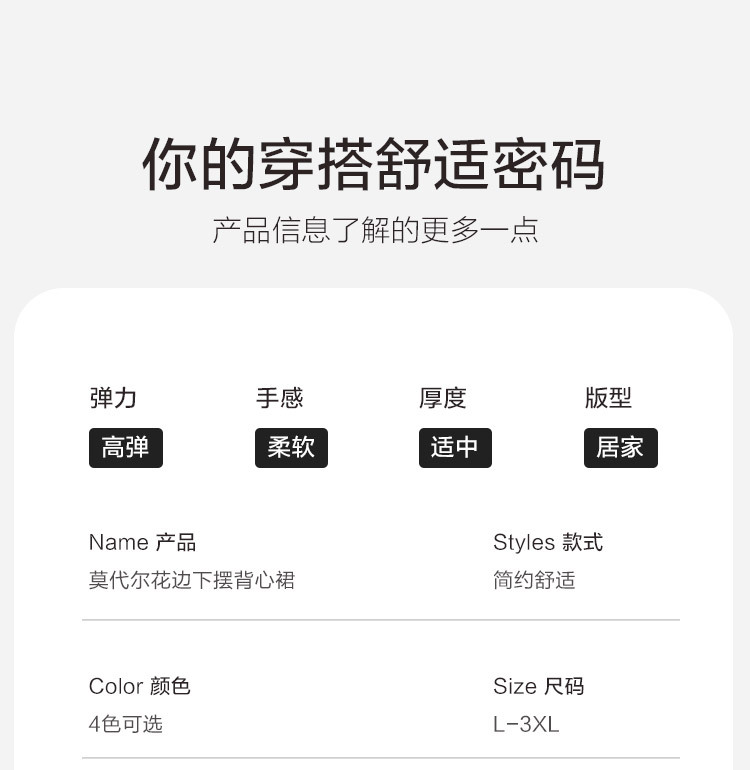 你的穿搭舒适密码

产品信息了解的更多一点

弹力
高弹

手感
柔软

厚度
适中

版型
居家

Name 产品
莫代尔花边下摆背心裙

Styles 款式
简约舒适

Color 颜色
4色可选

Size 尺码
L-3XL