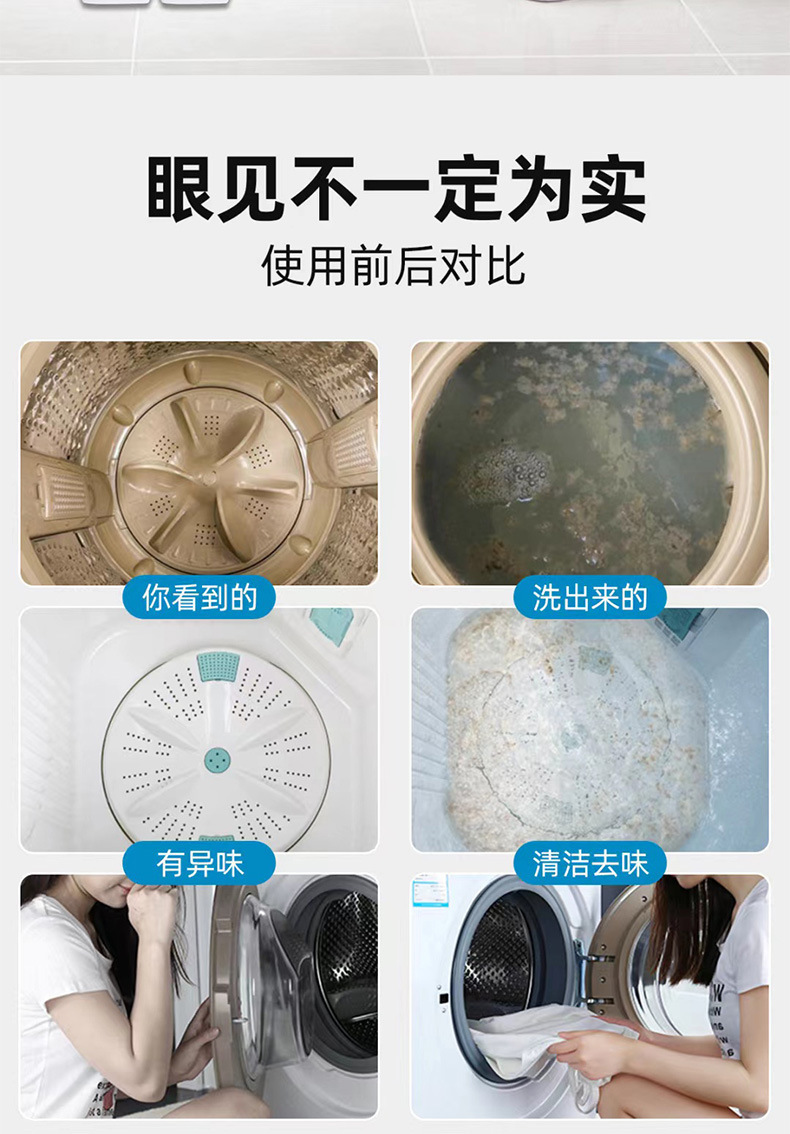 眼见不一定为实

使用前后对比

你看到的

洗出来的

有异味

清洁去味